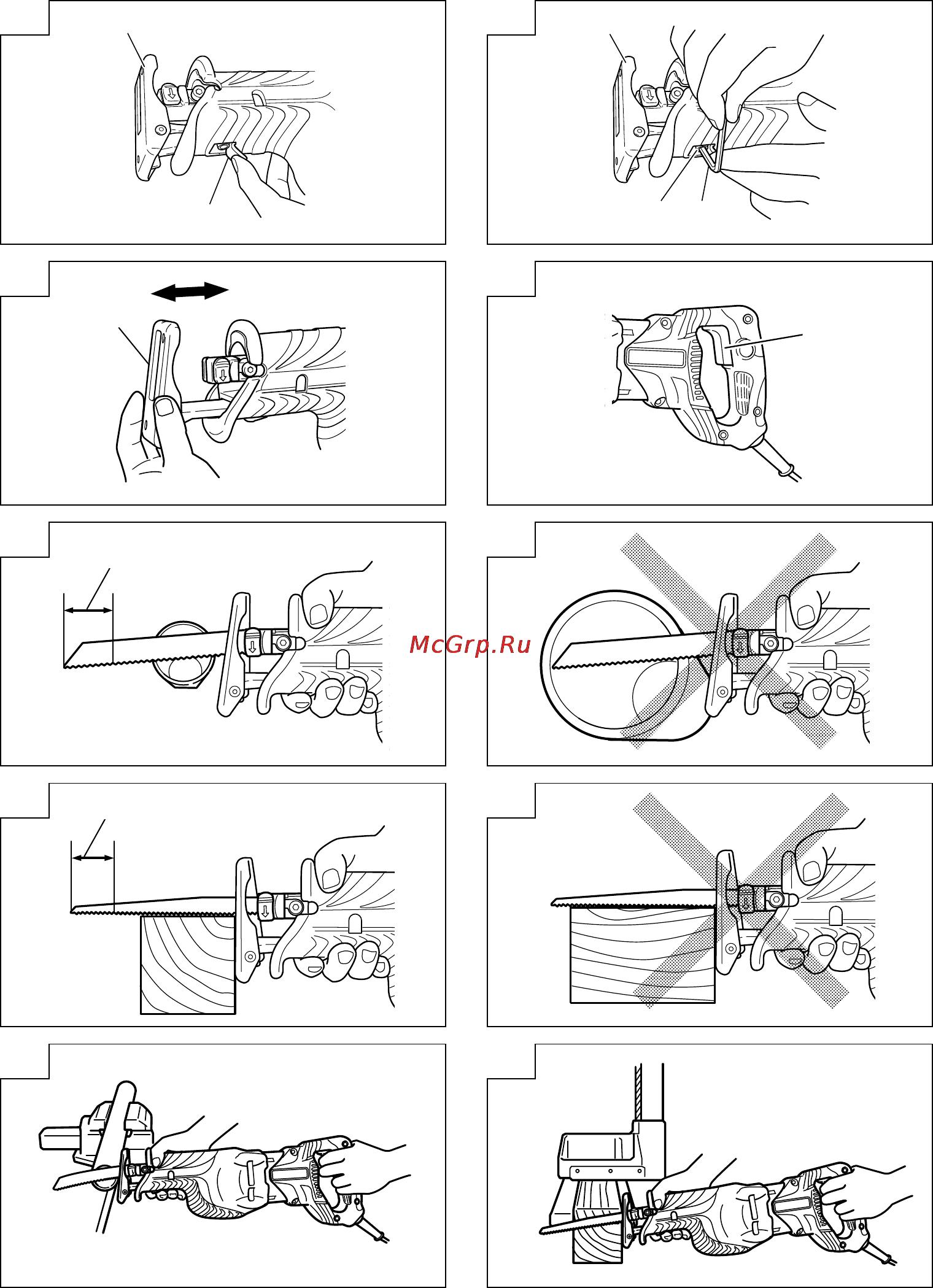 McGrp.Ru