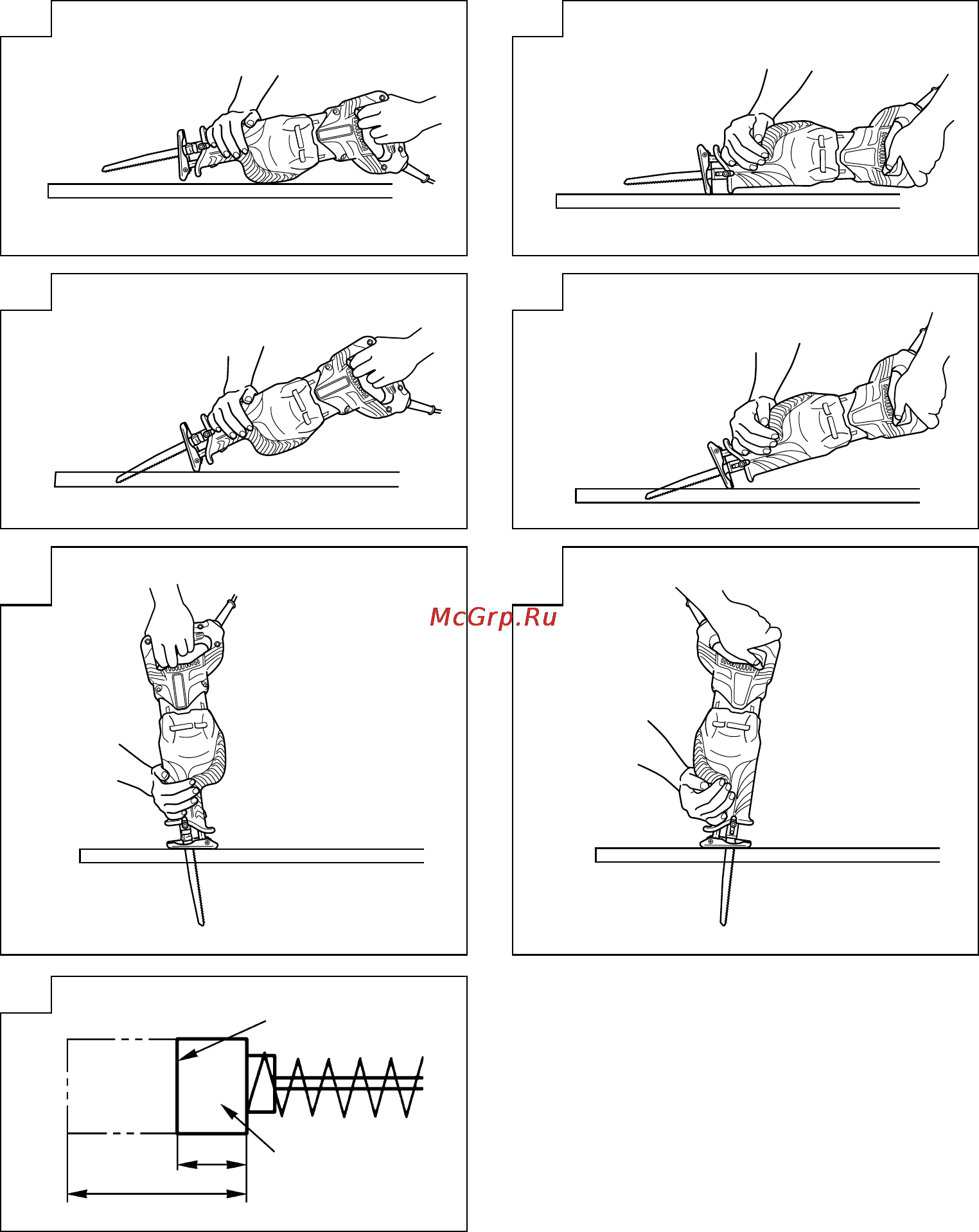 McGrp.Ru