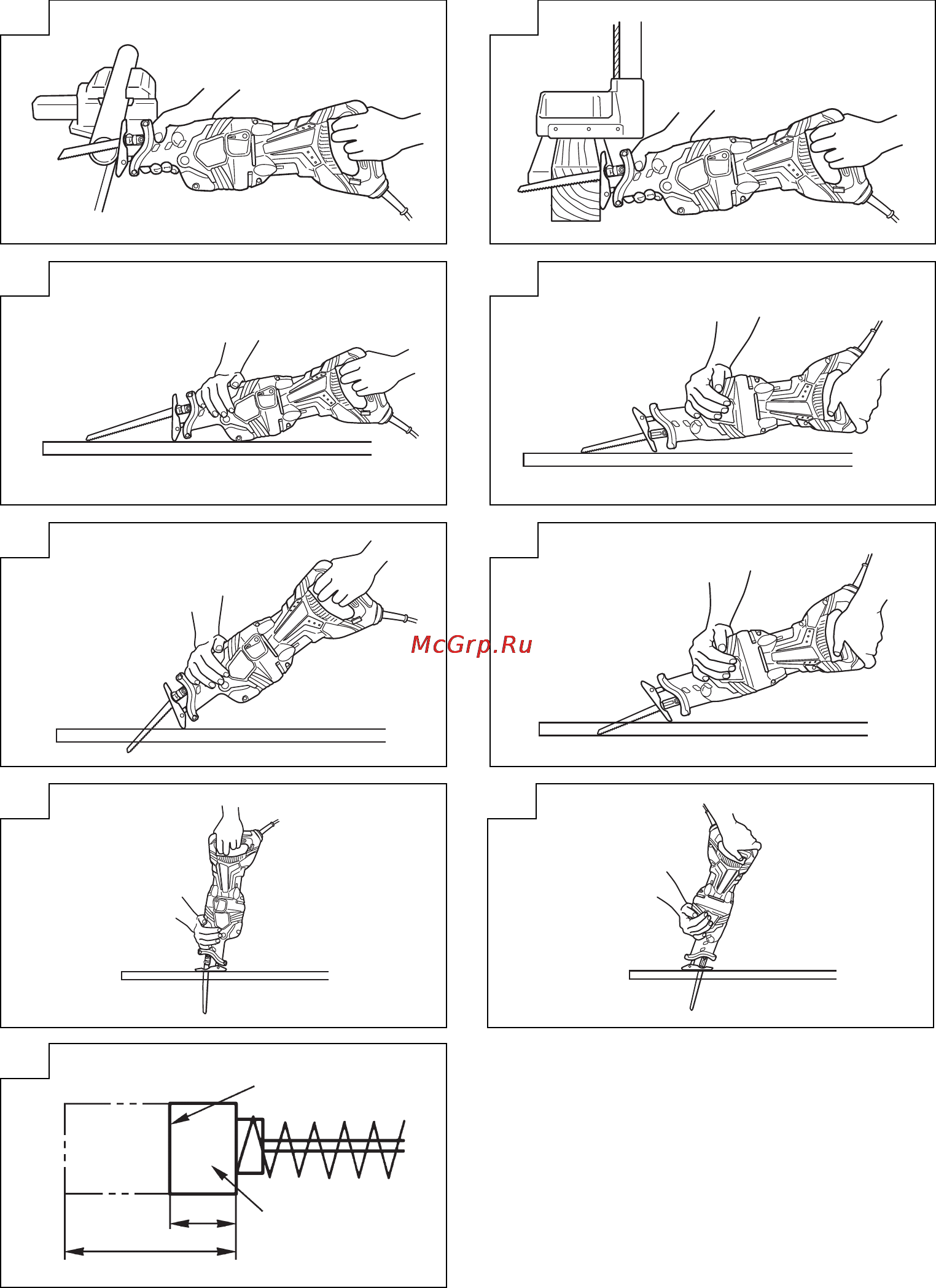 McGrp.Ru