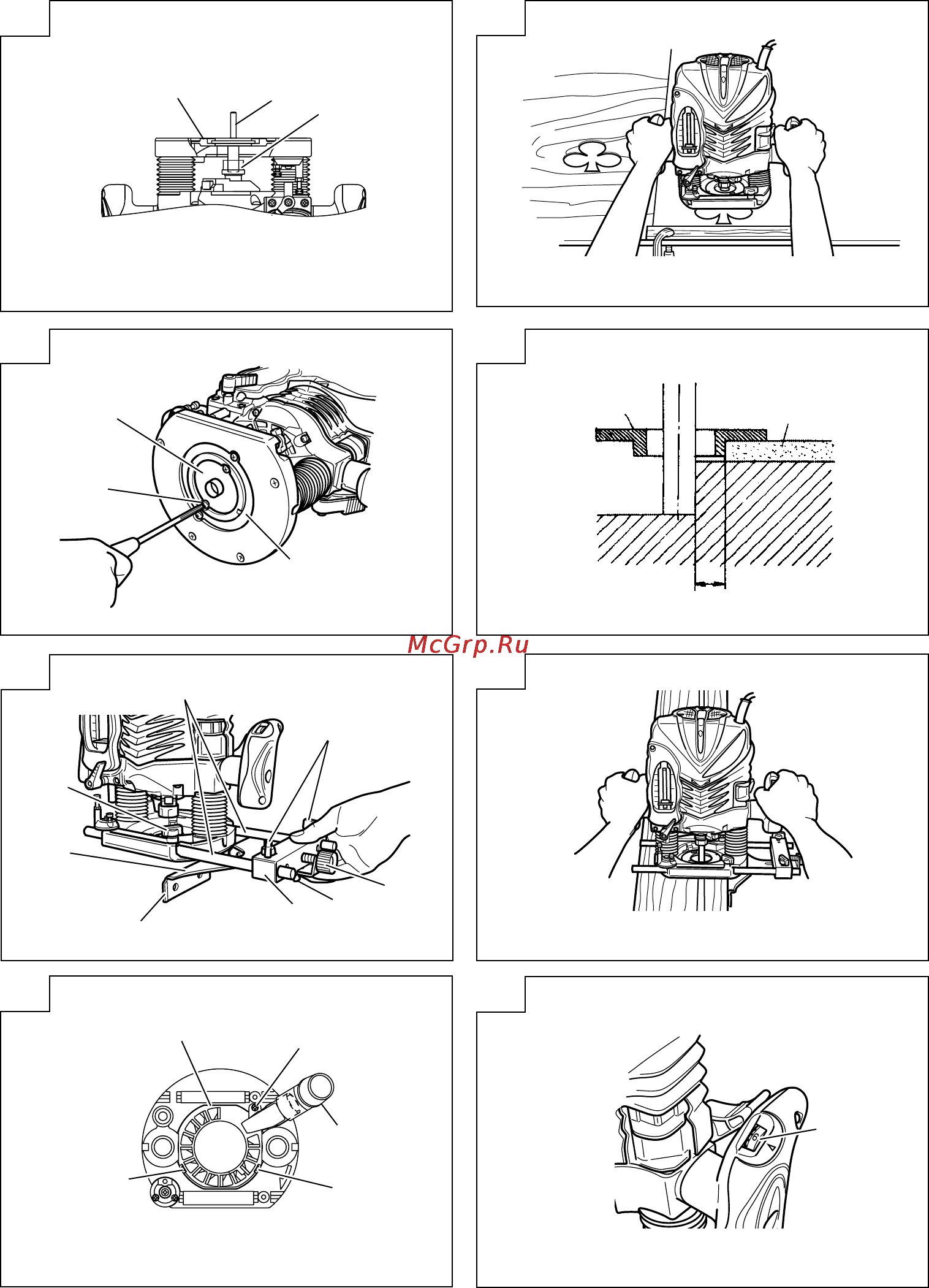 McGrp.Ru