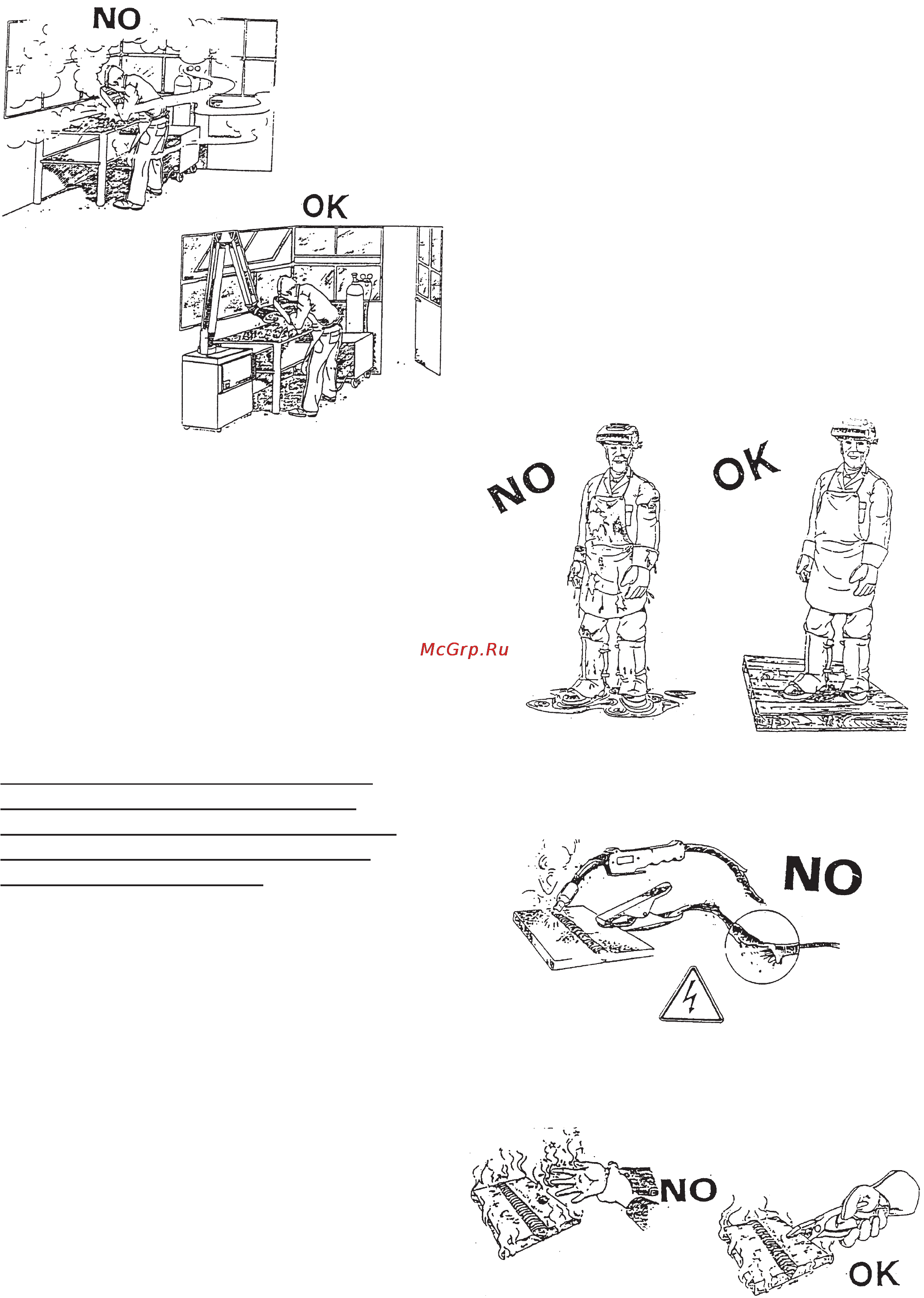 NO

OK

NO

OK

McGrp.Ru

NO

NO

OK