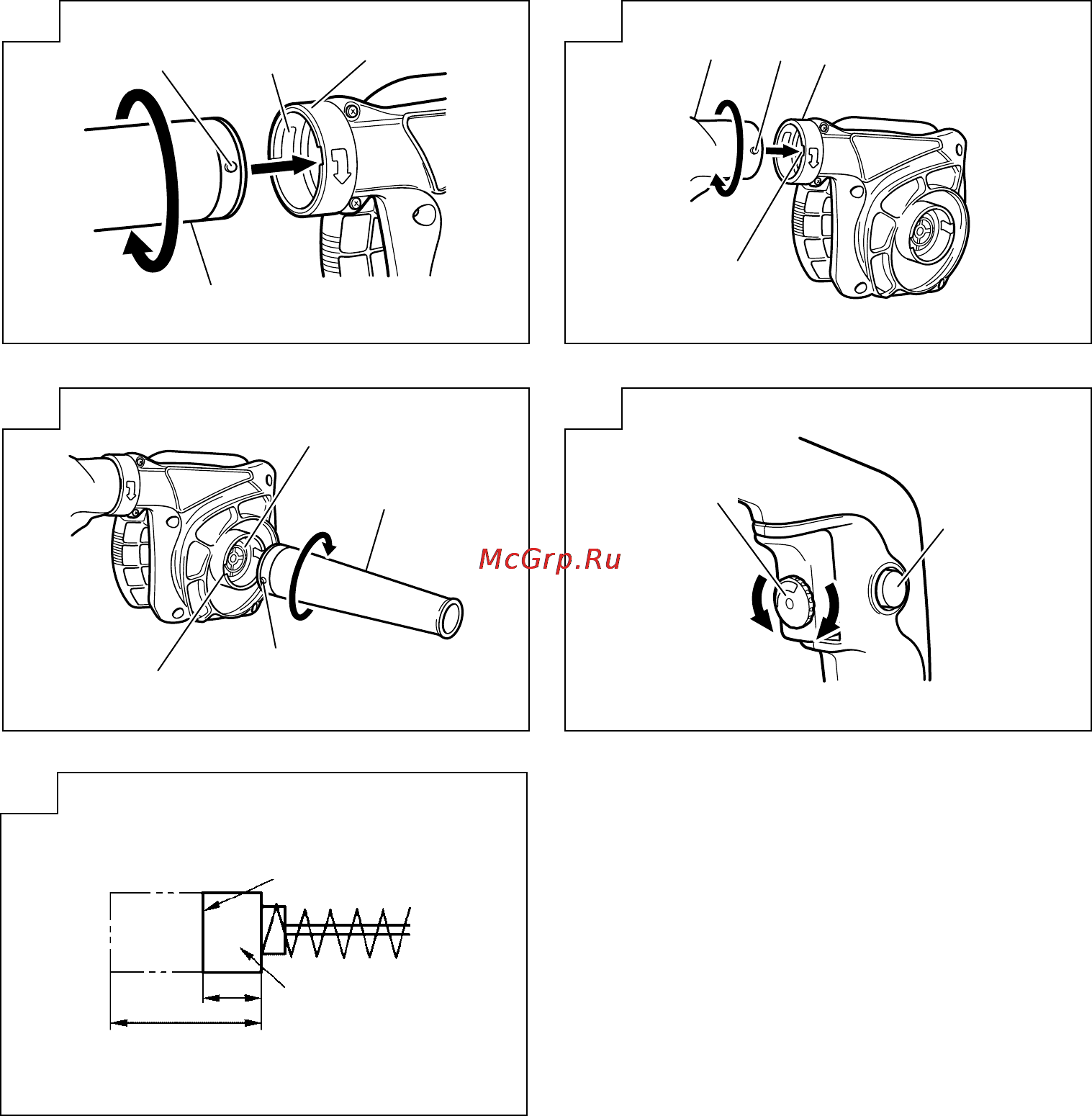 McGrp.Ru