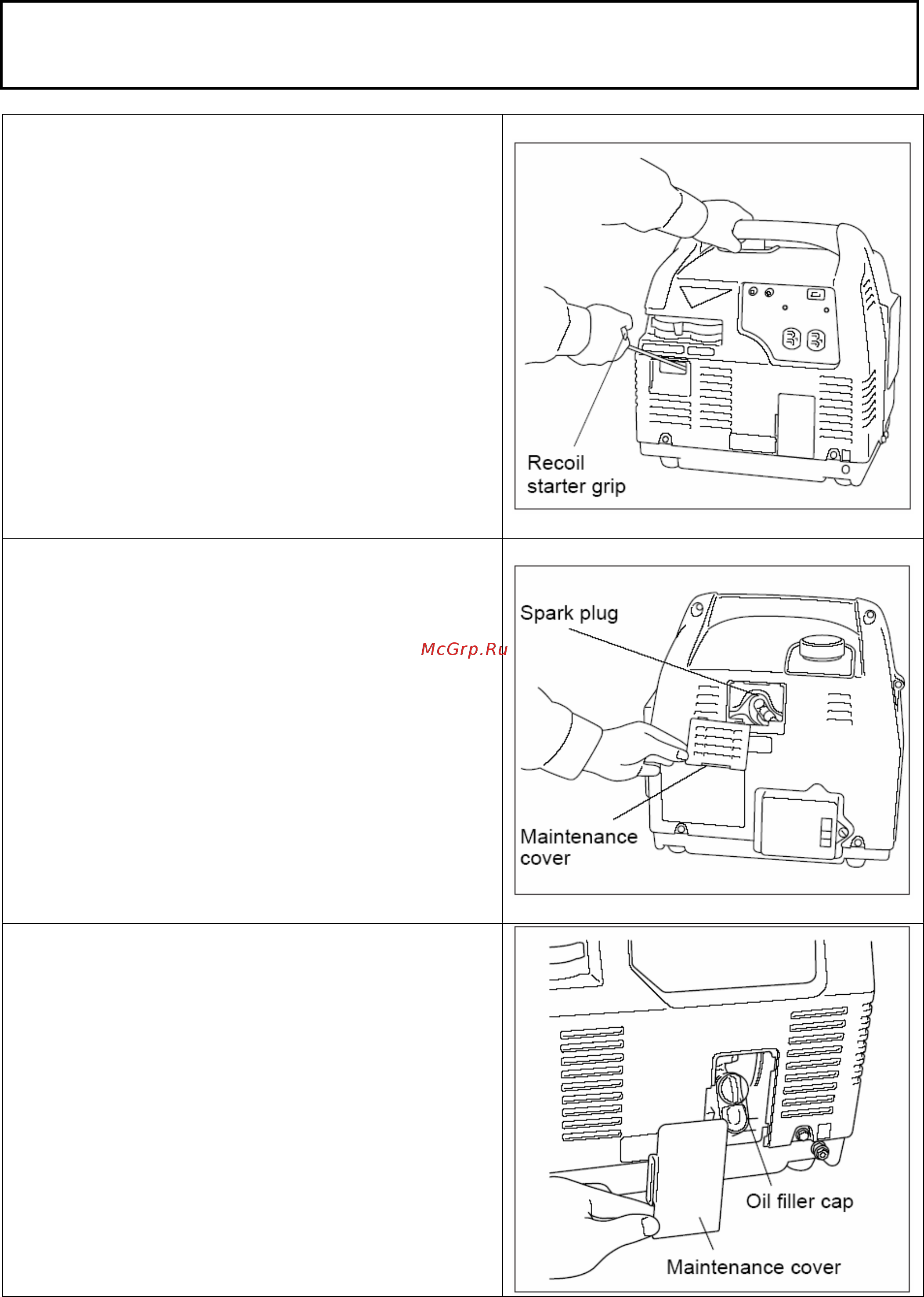 Recoil starter grip

McGrp.Ru

Spark plug

Maintenance cover

Oil filler cap

Maintenance cover