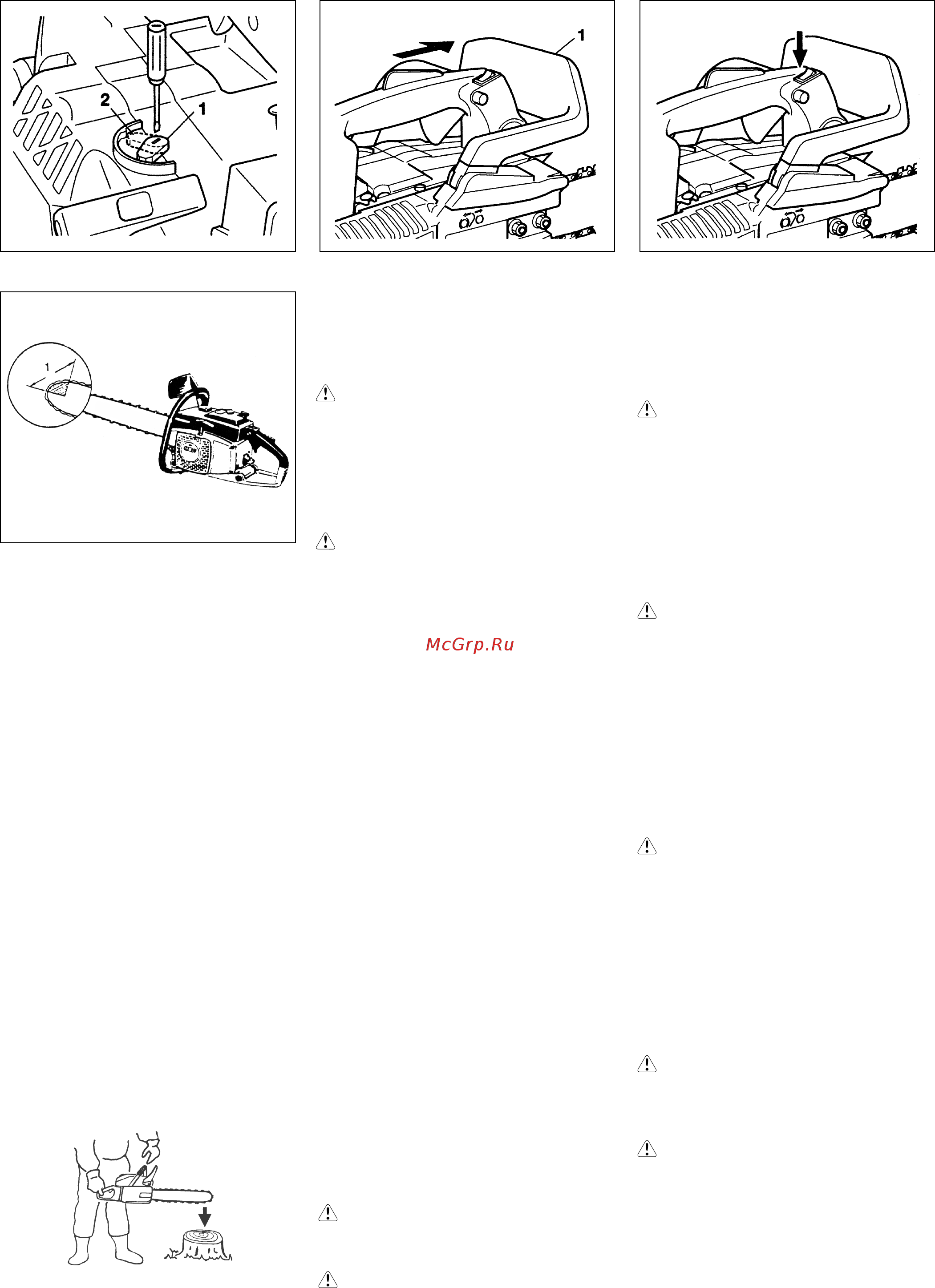 2
1

1

1

McGrp.Ru