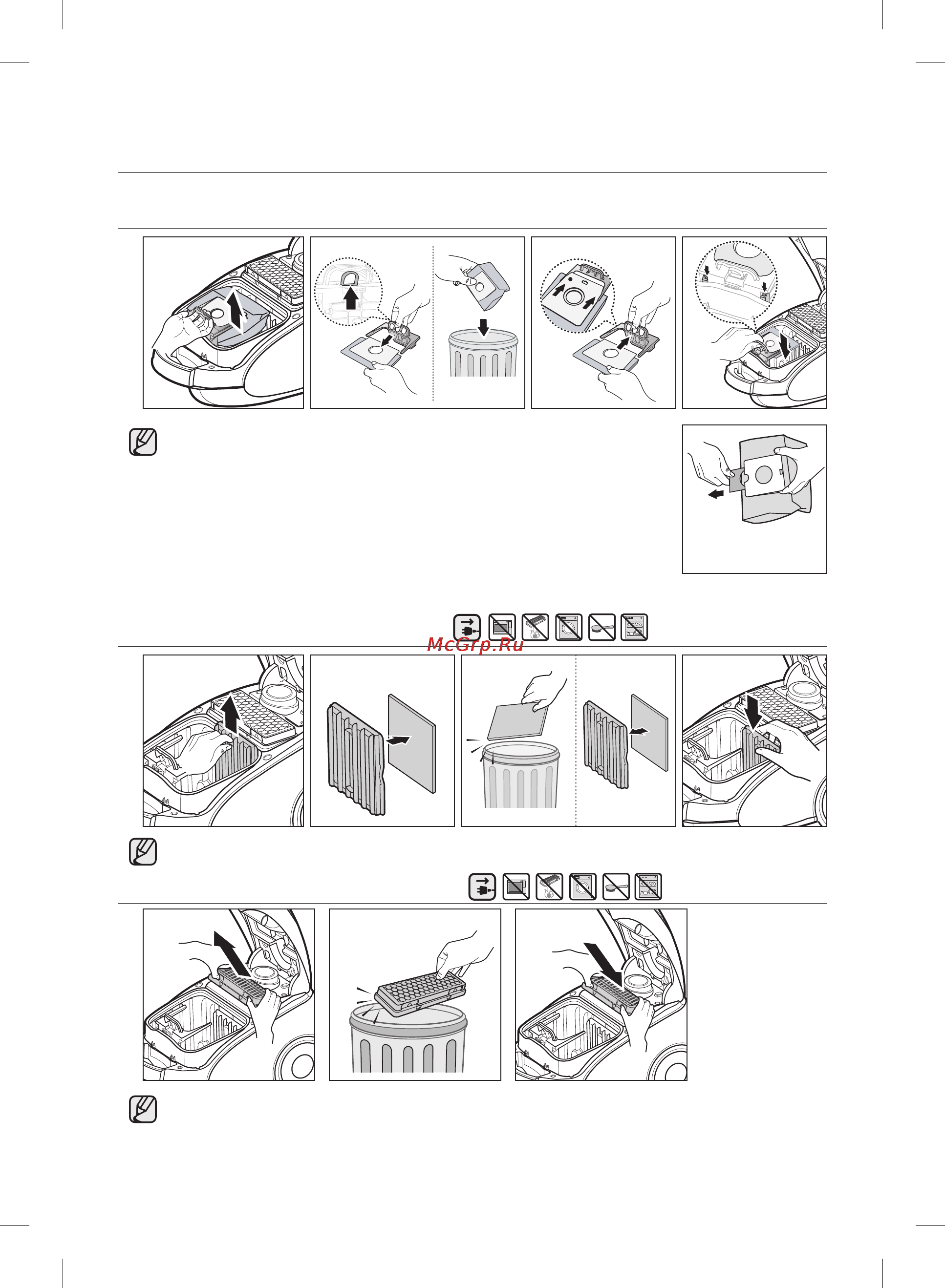 McGrp.Ru