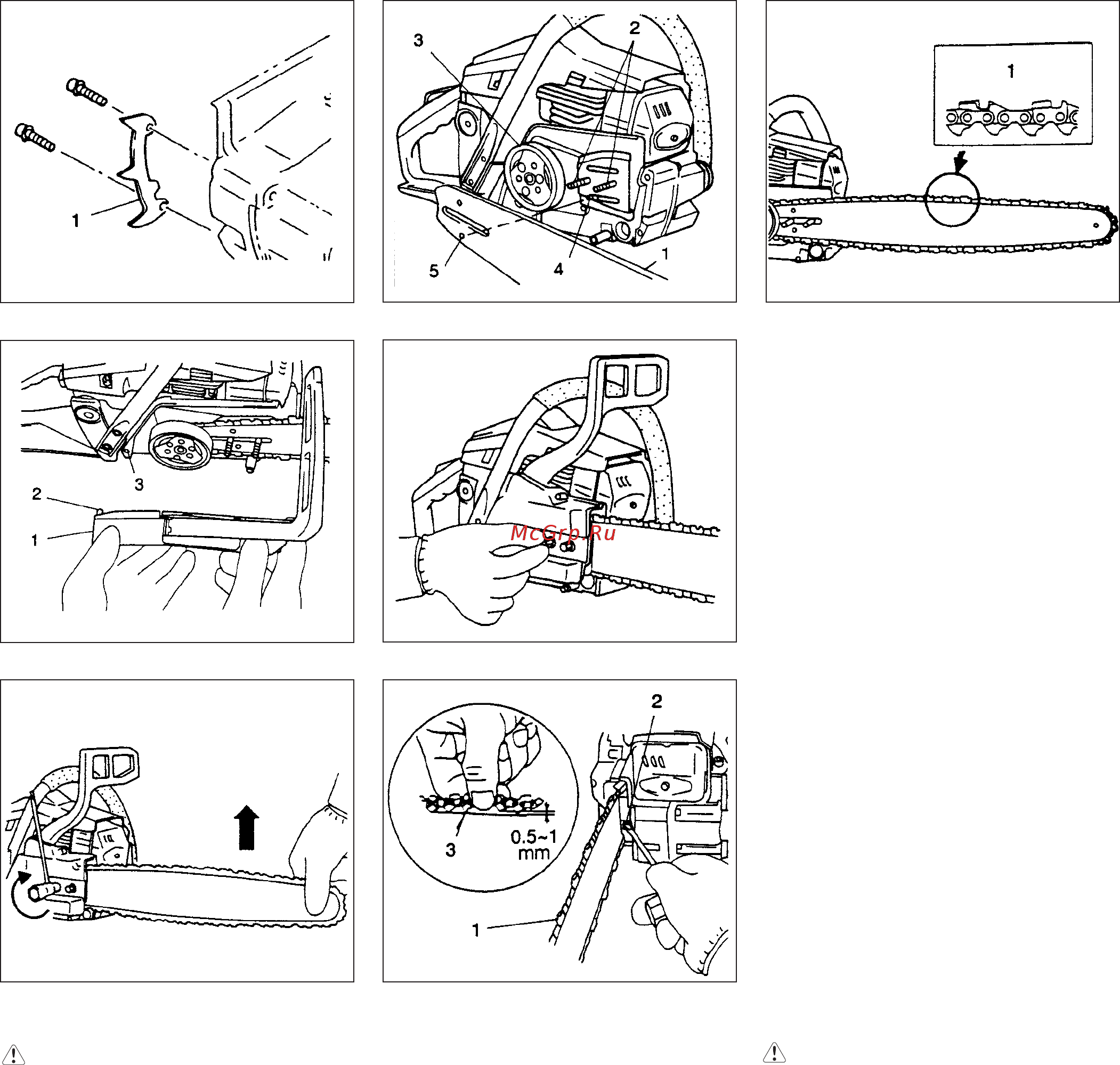 1

3

2

5

4

1

1

3

2

1

McGrp.Ru

2

3

0.5~1 mm

1