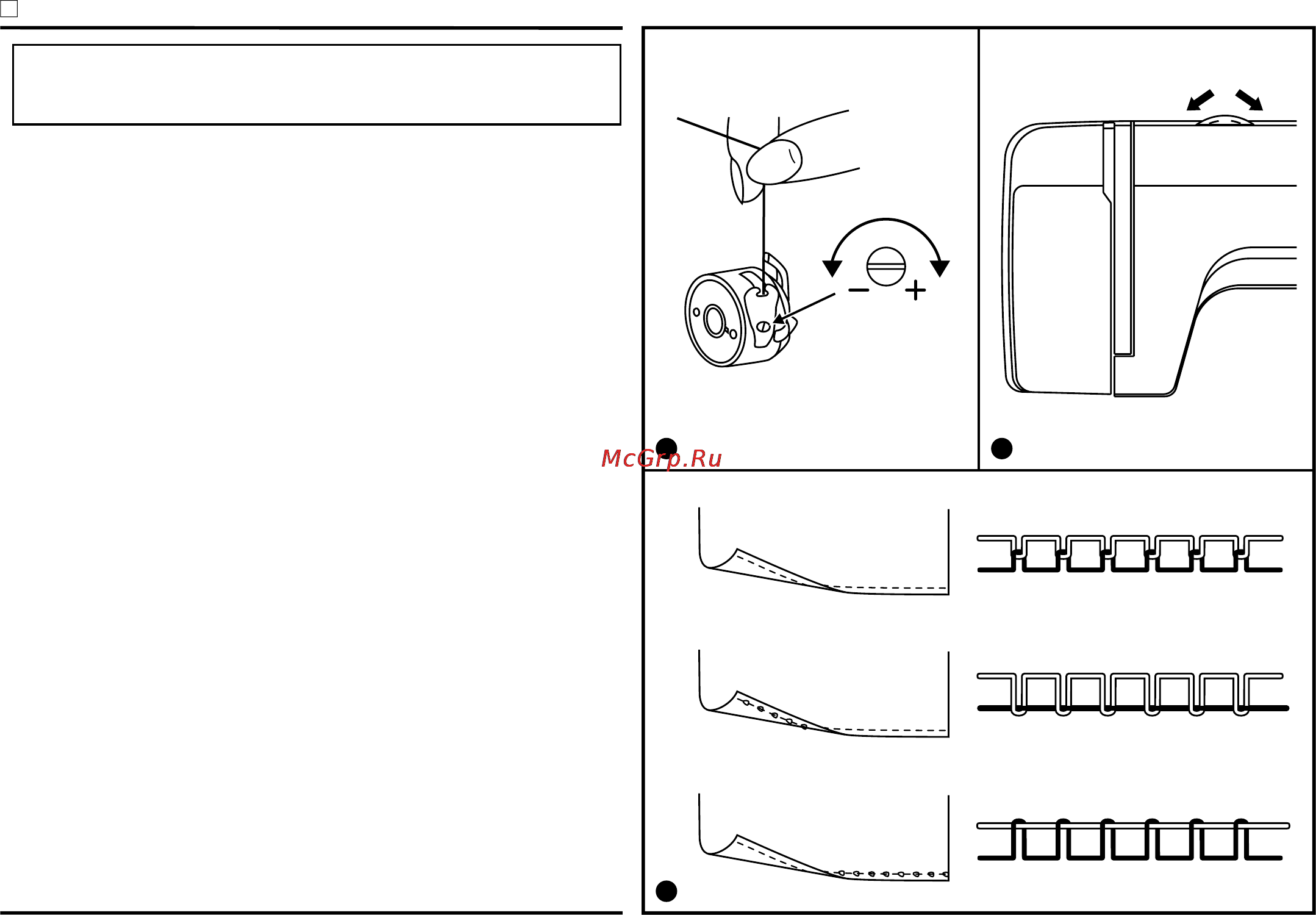 −
+

McGrp.Ru