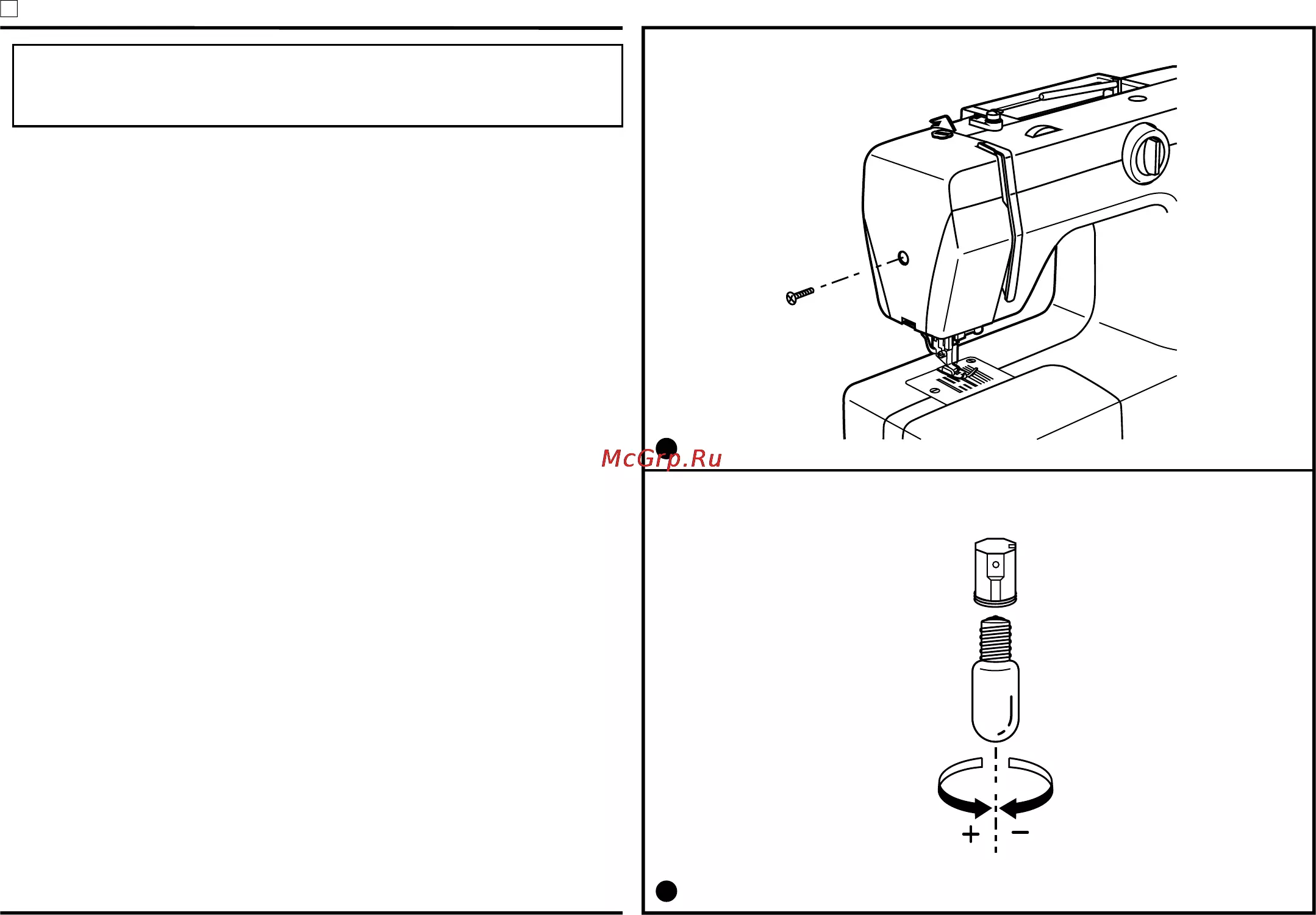 McGrp.Ru

+ −