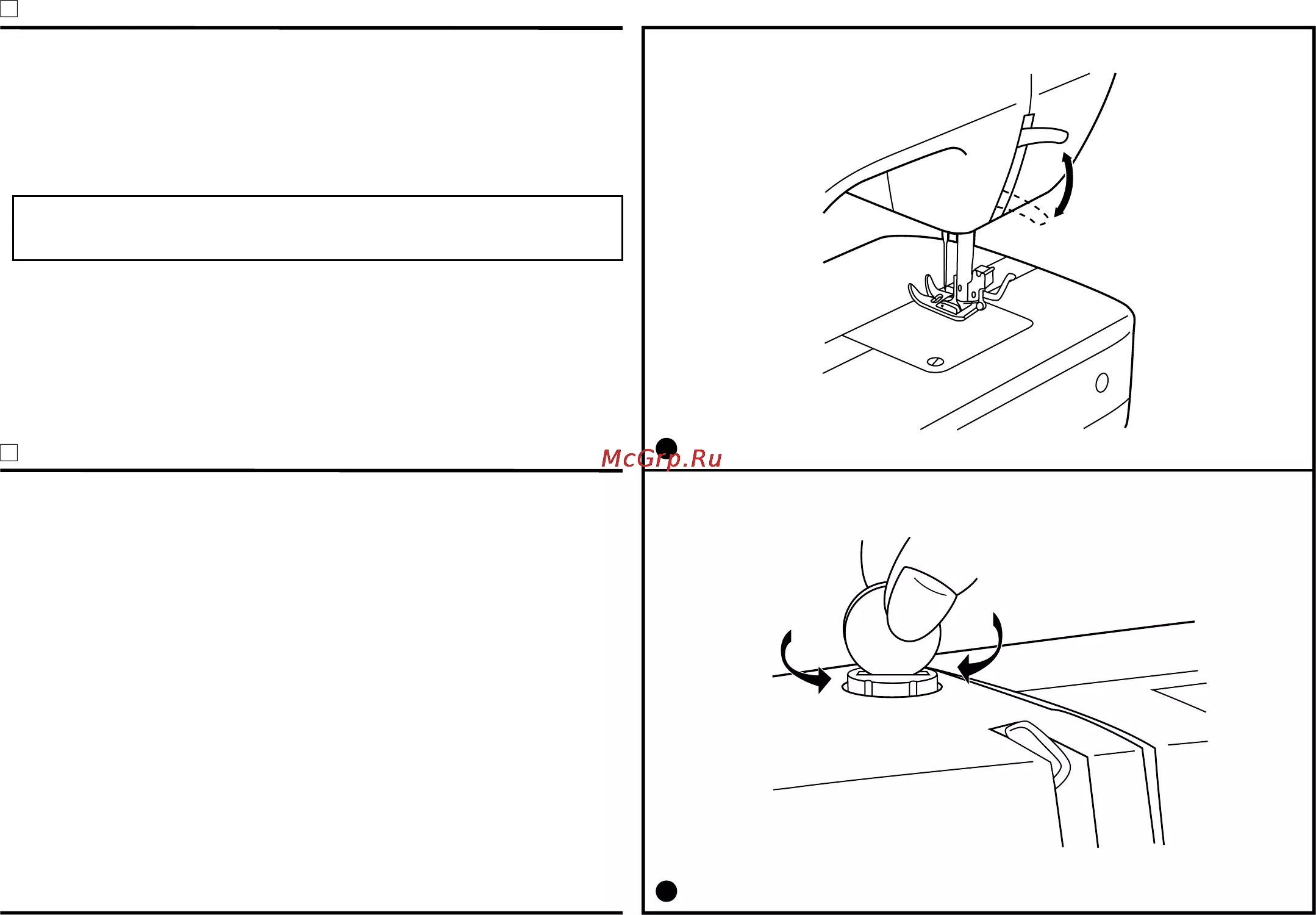 McGrp.Ru