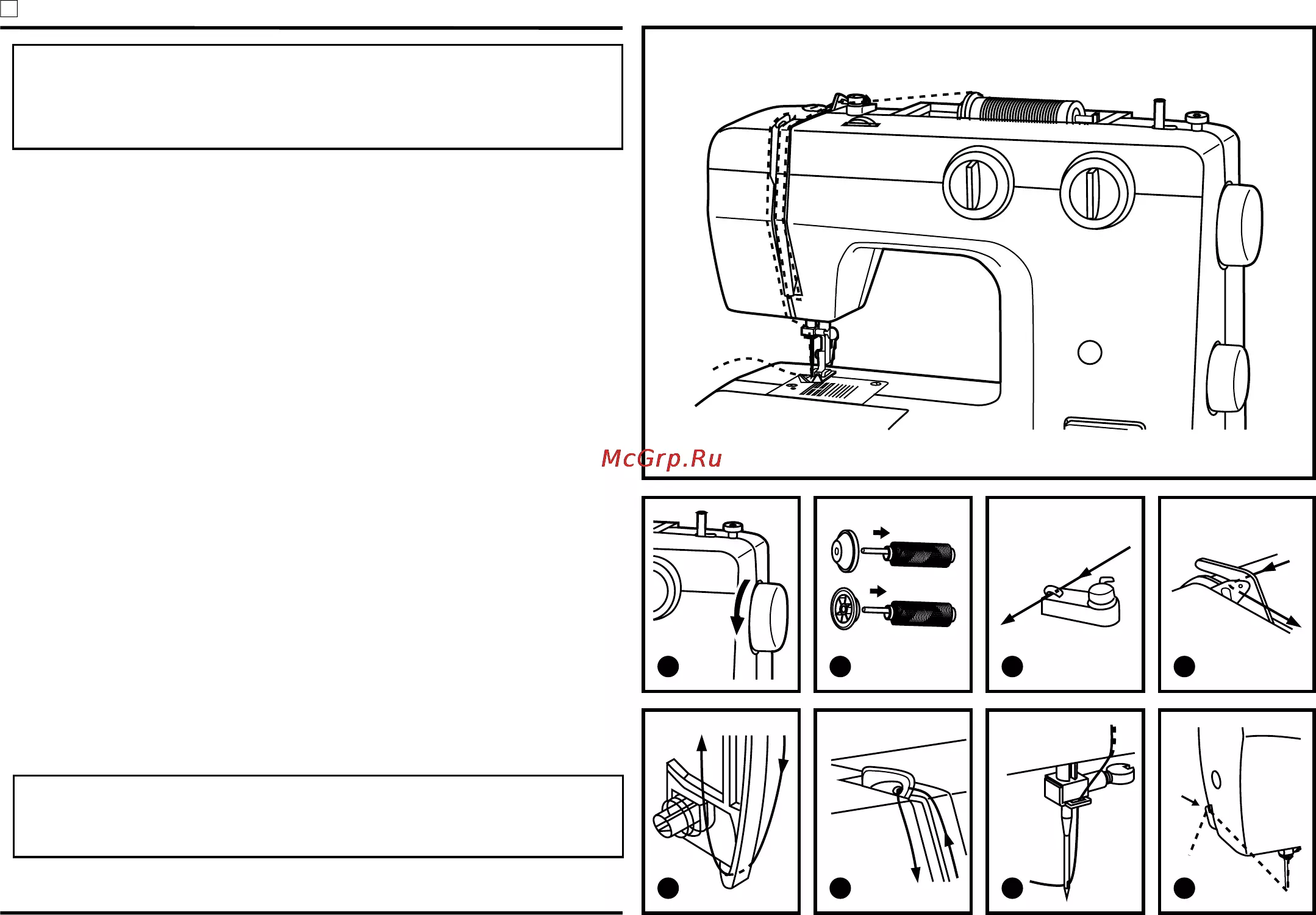 McGrp.Ru