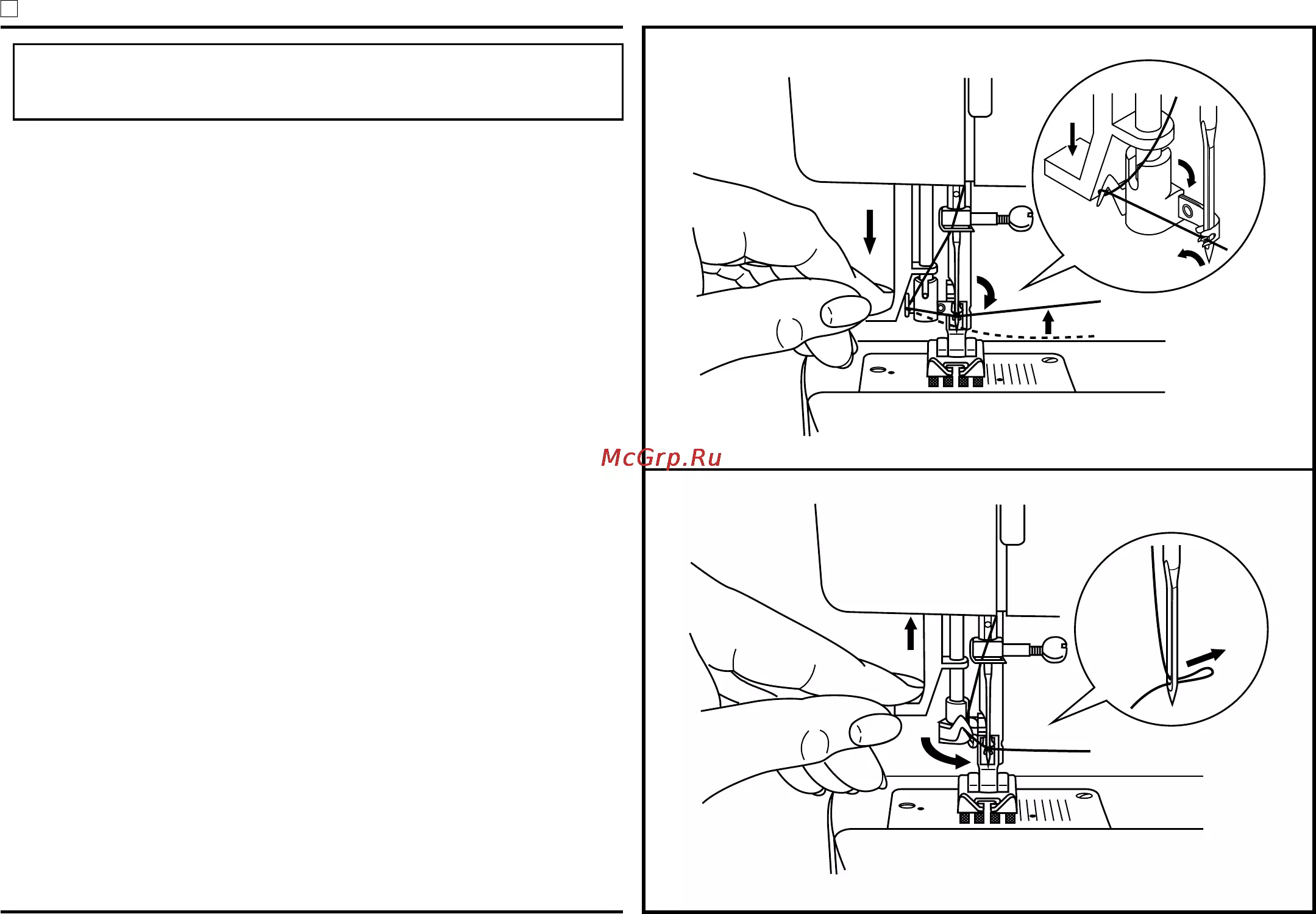 McGrp.Ru