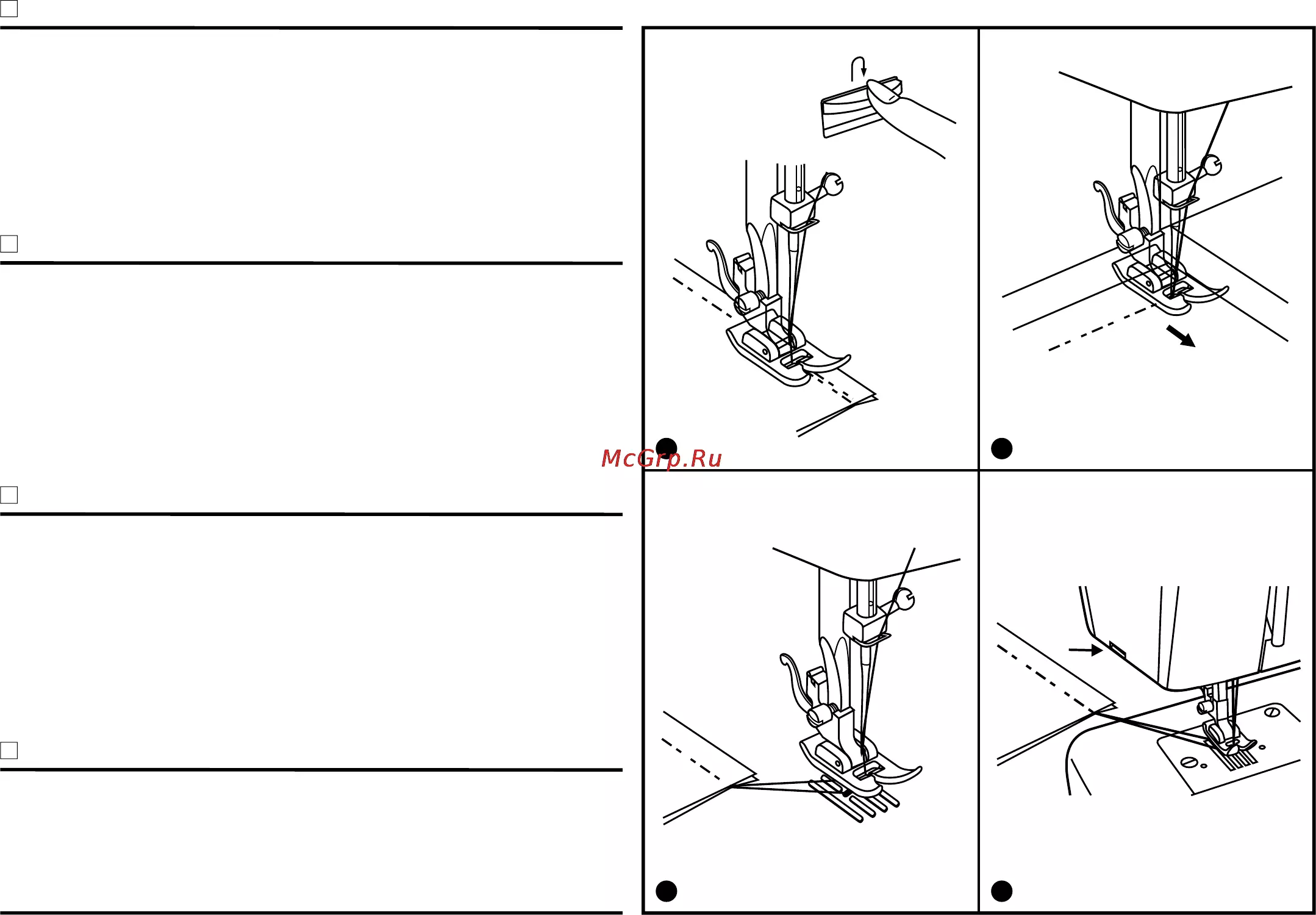 McGrp.Ru