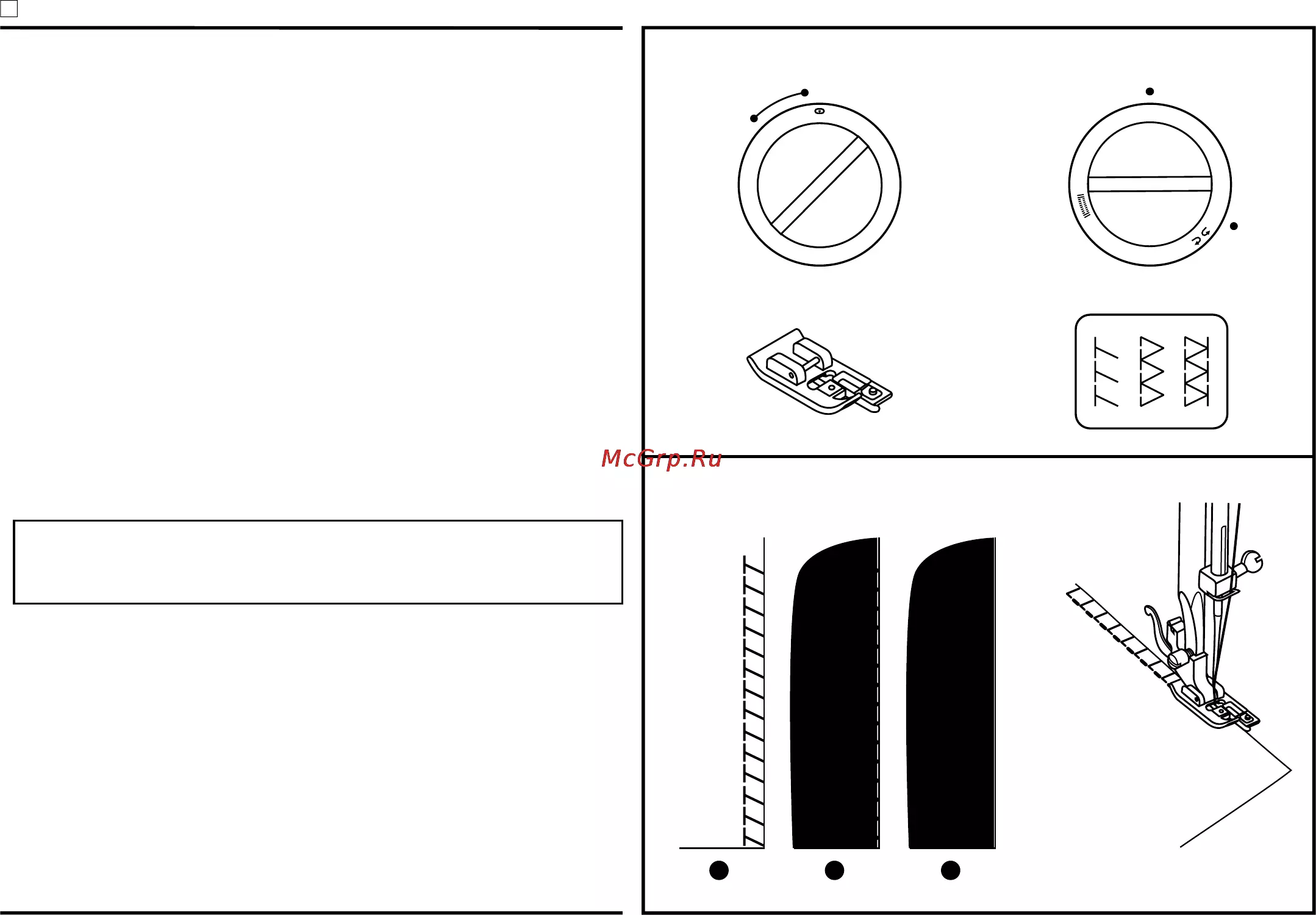 McGrp.Ru