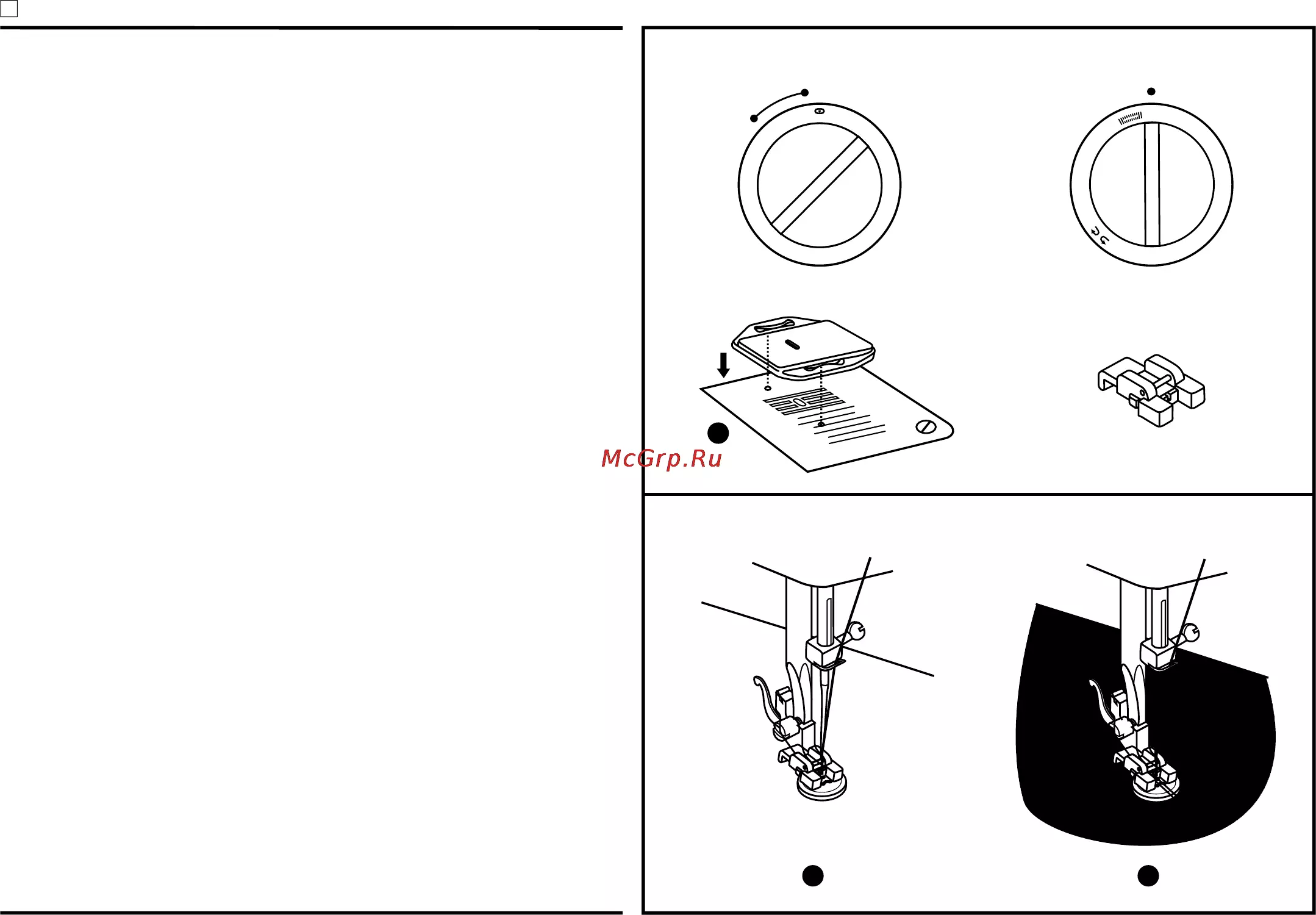 McGrp.Ru