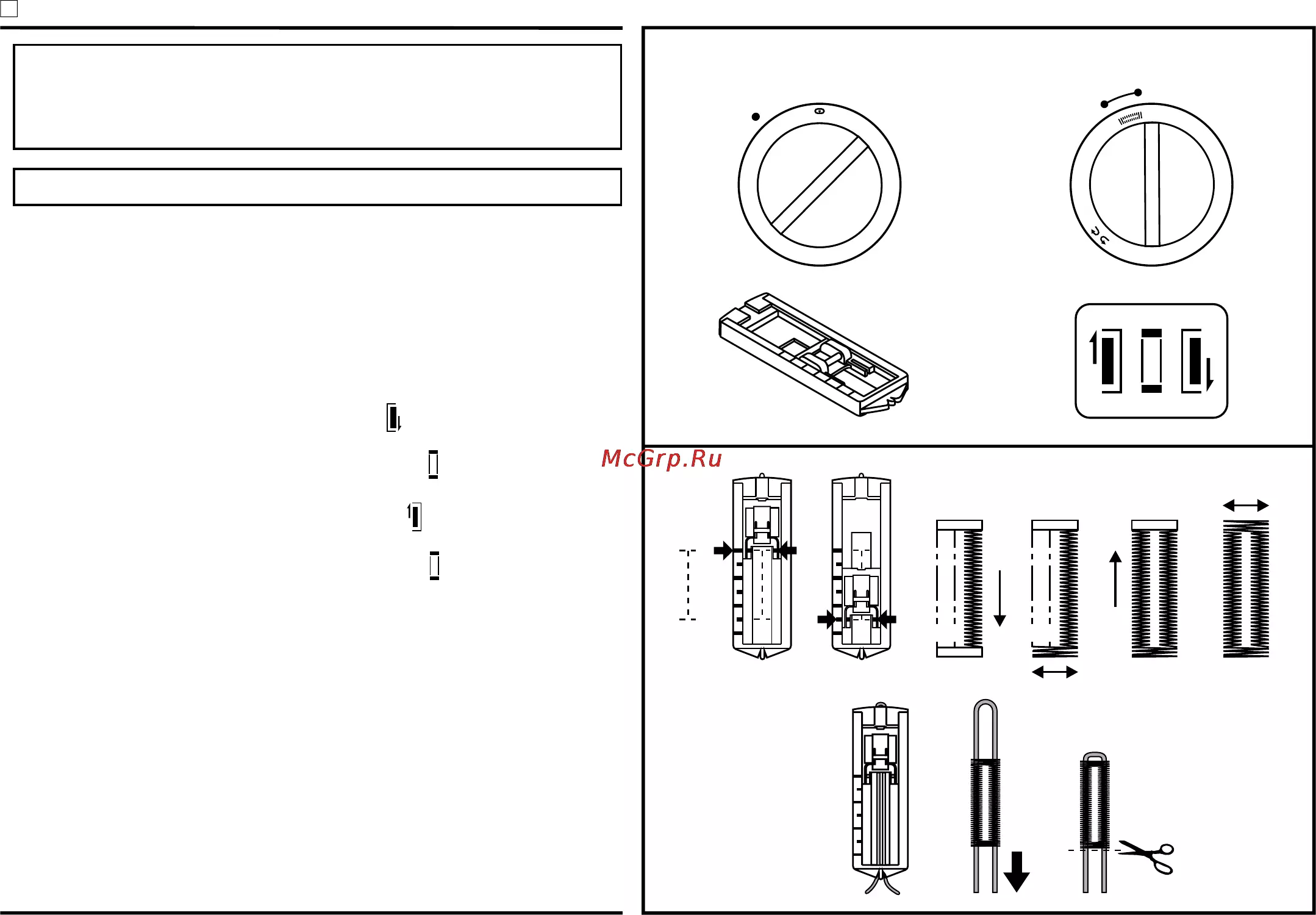 McGrp.Ru