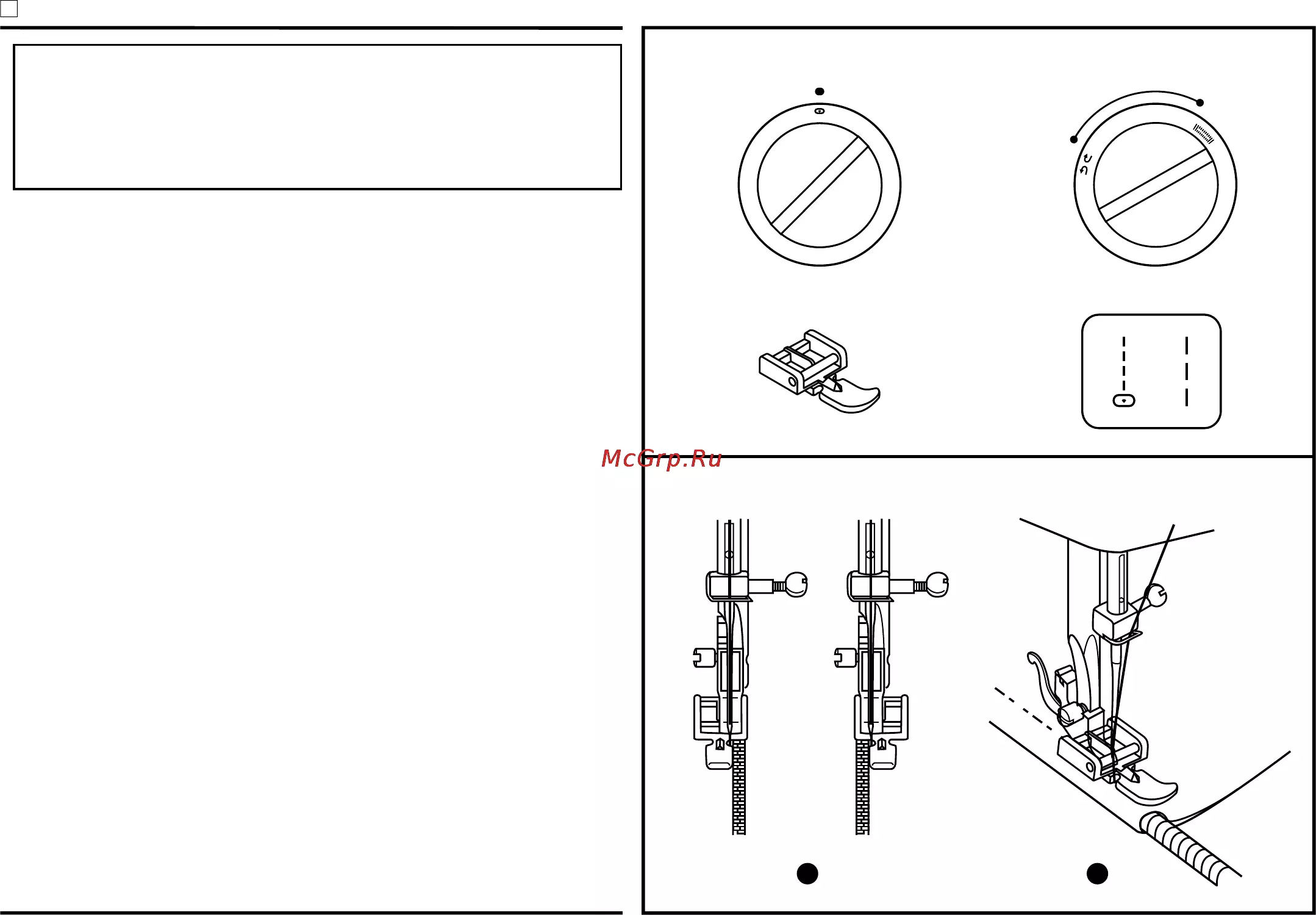 McGrp.Ru