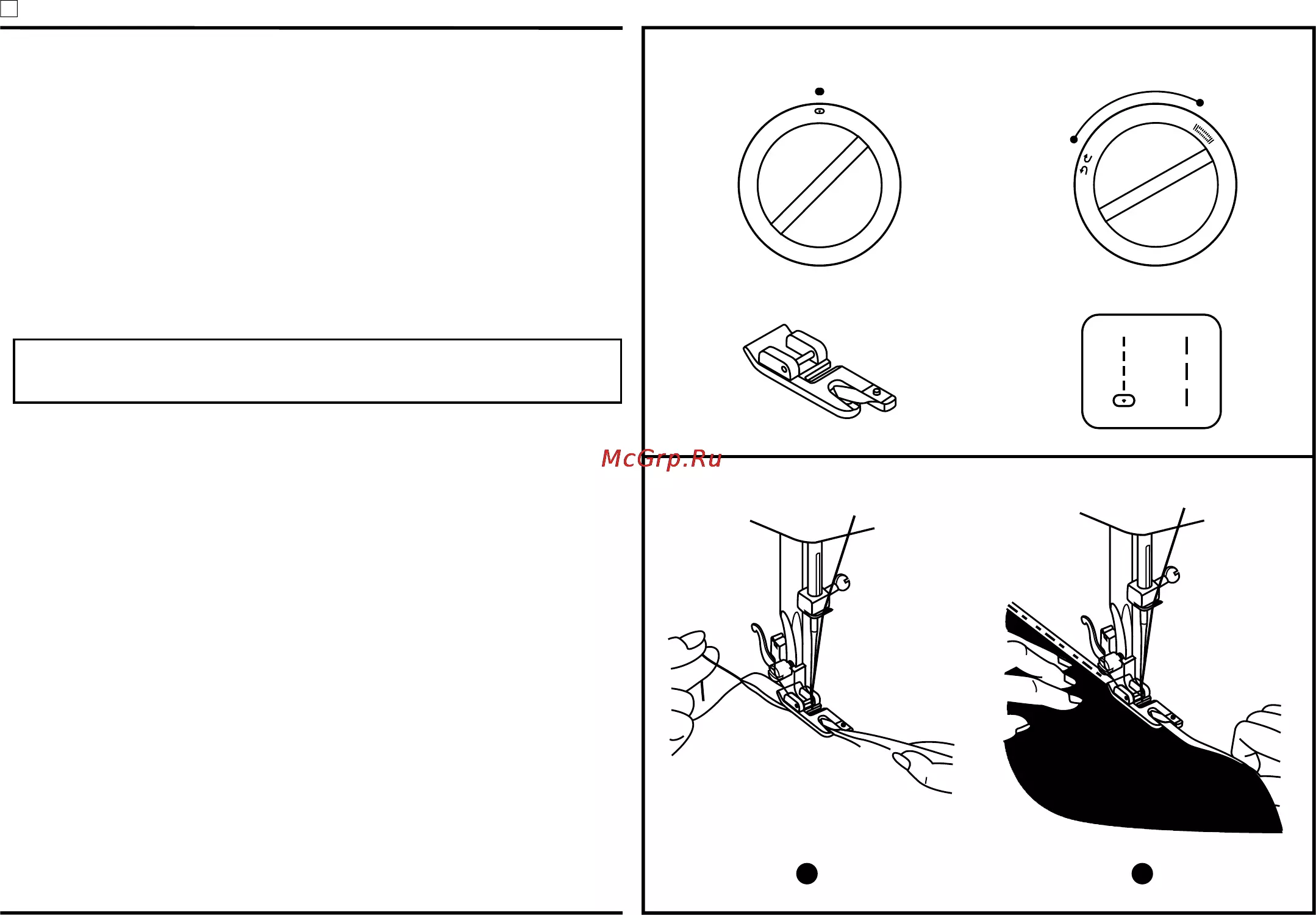 McGrp.Ru