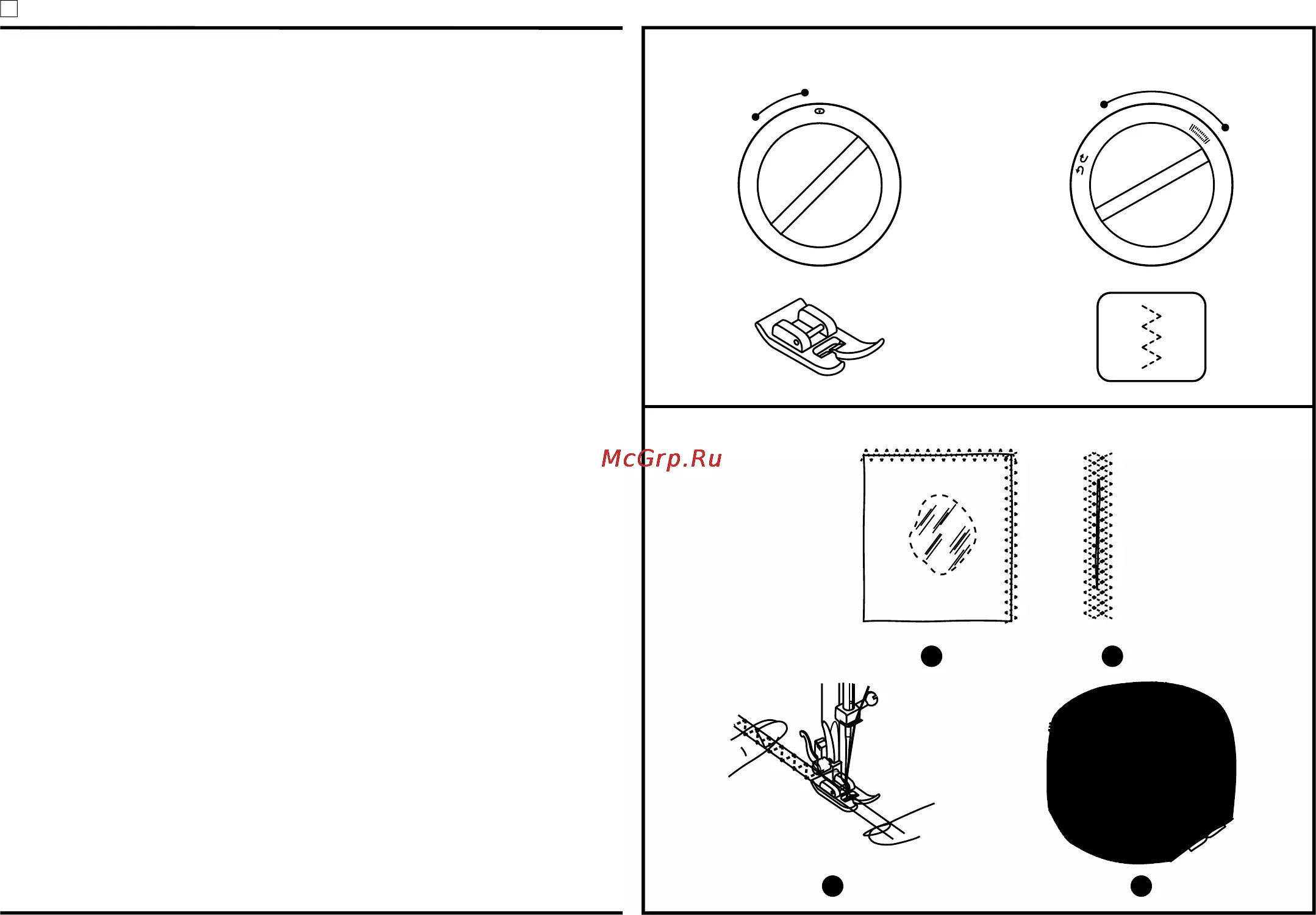 McGrp.Ru