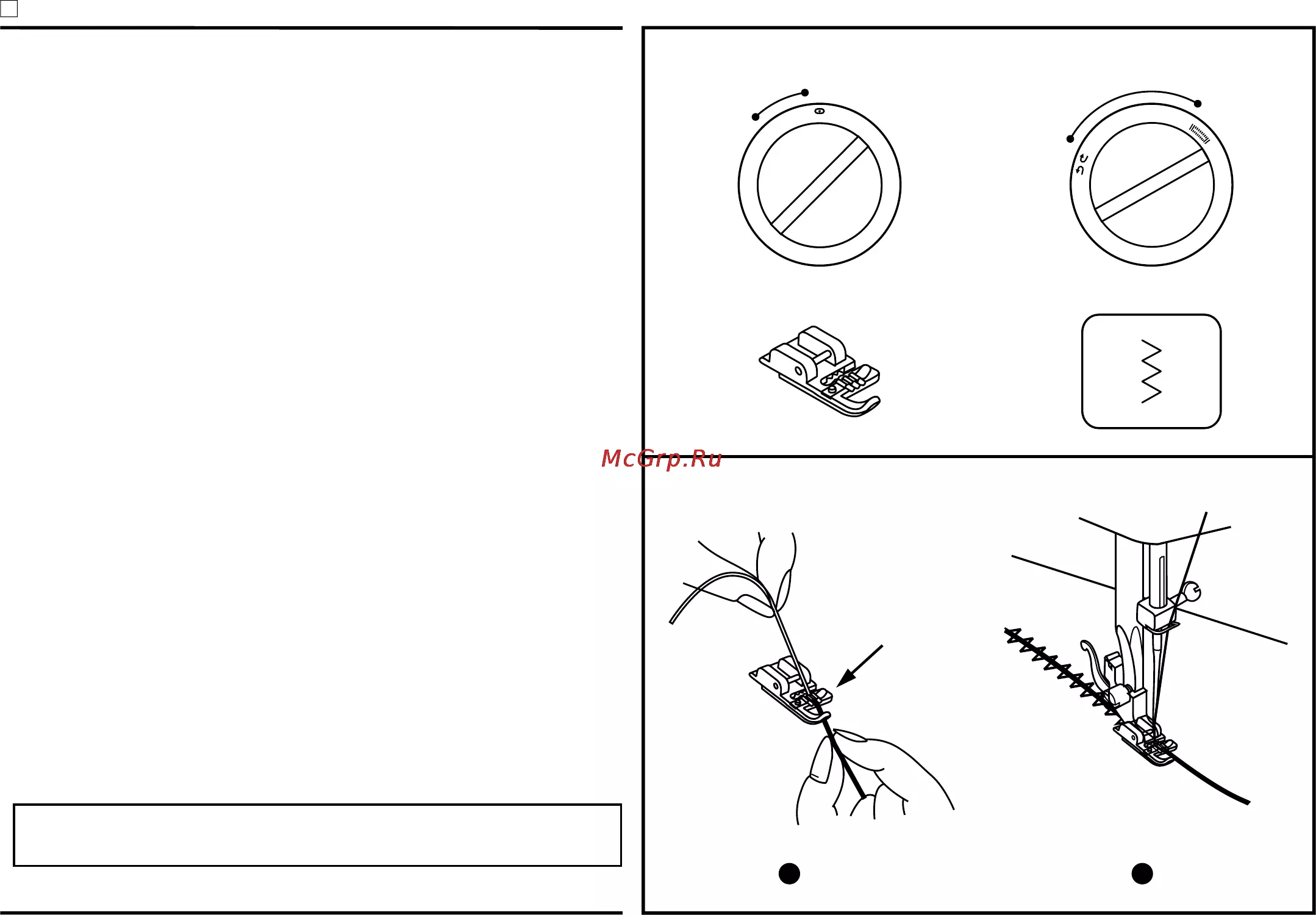 McGrp.Ru