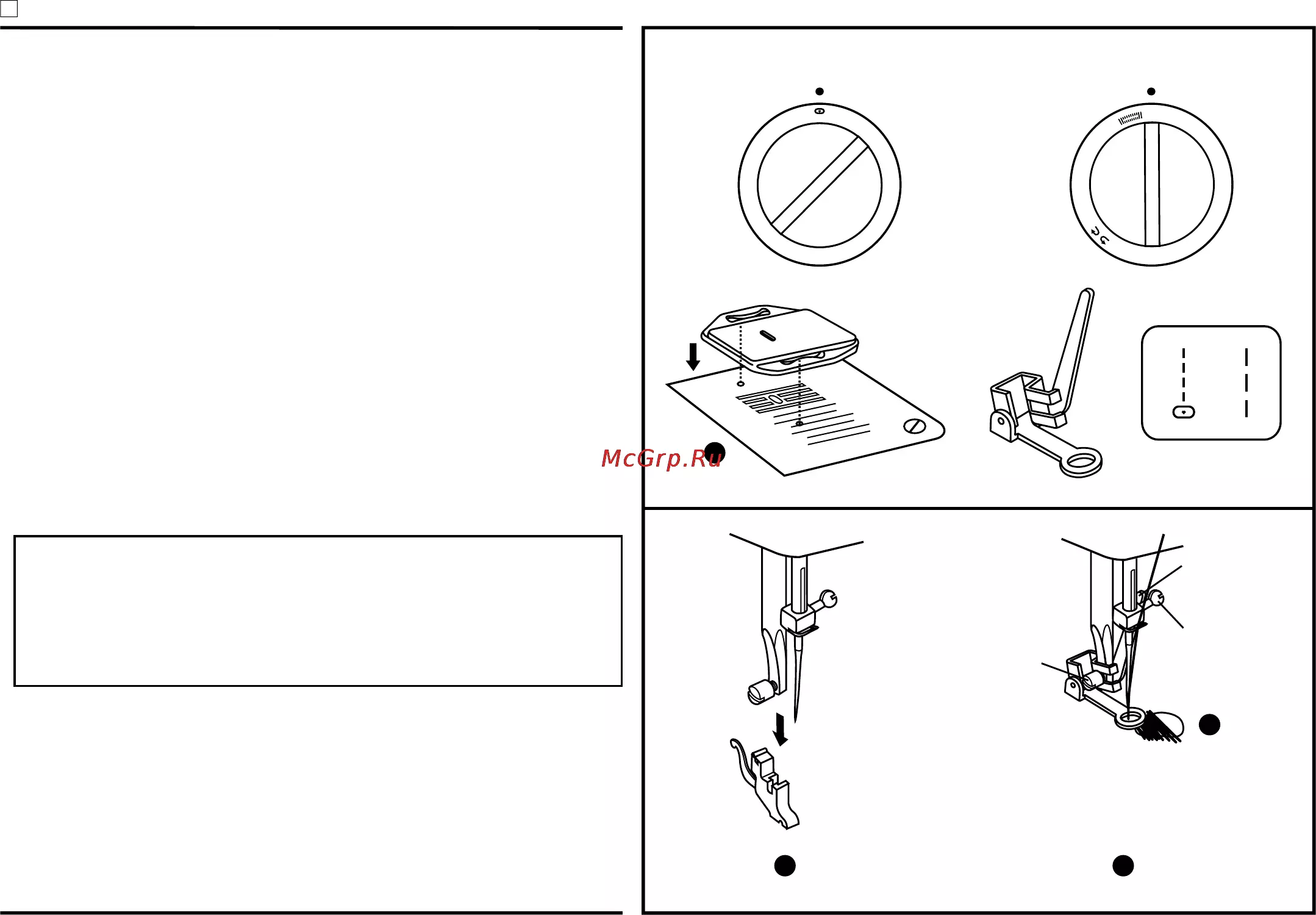 McGrp.Ru