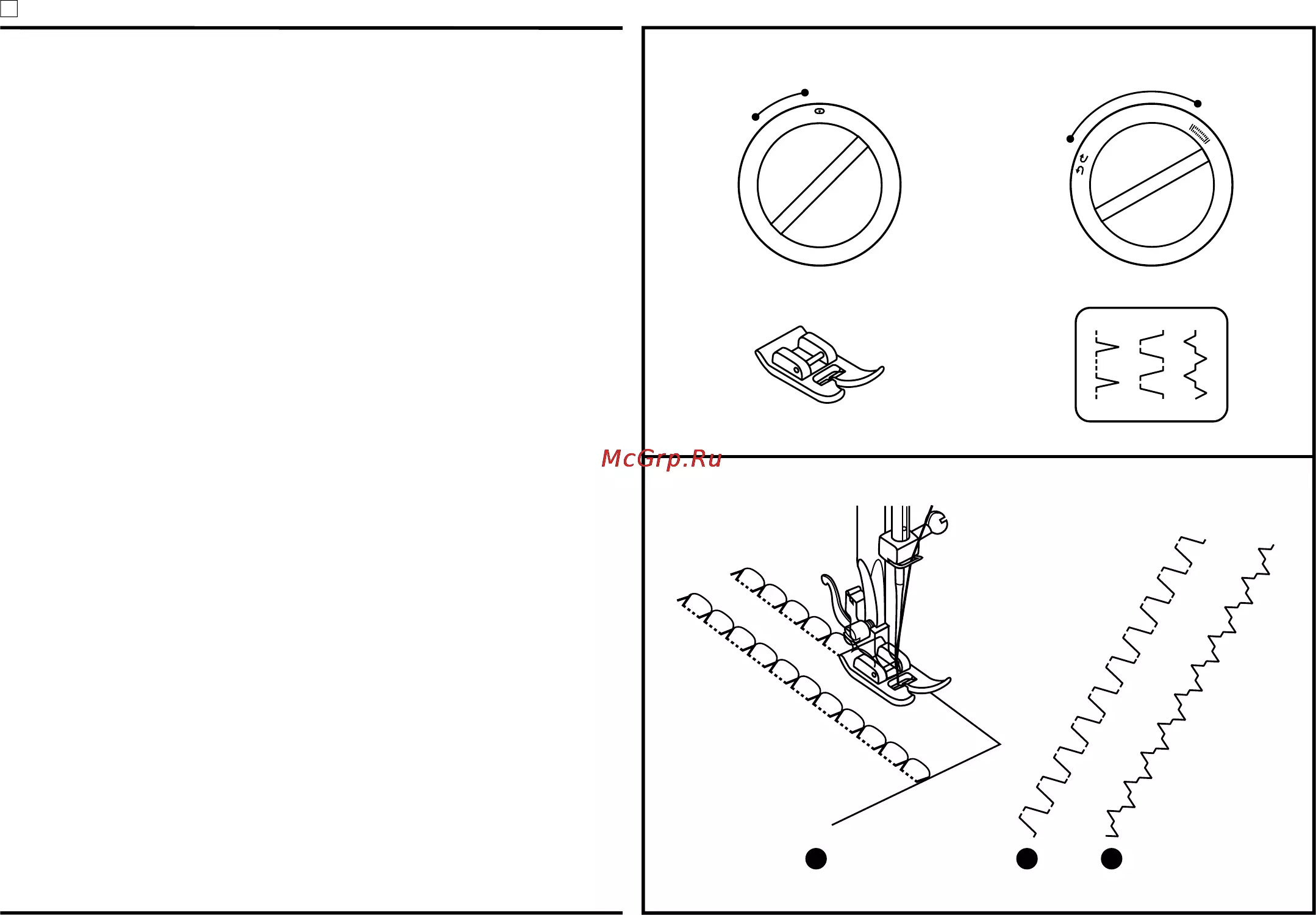 McGrp.Ru