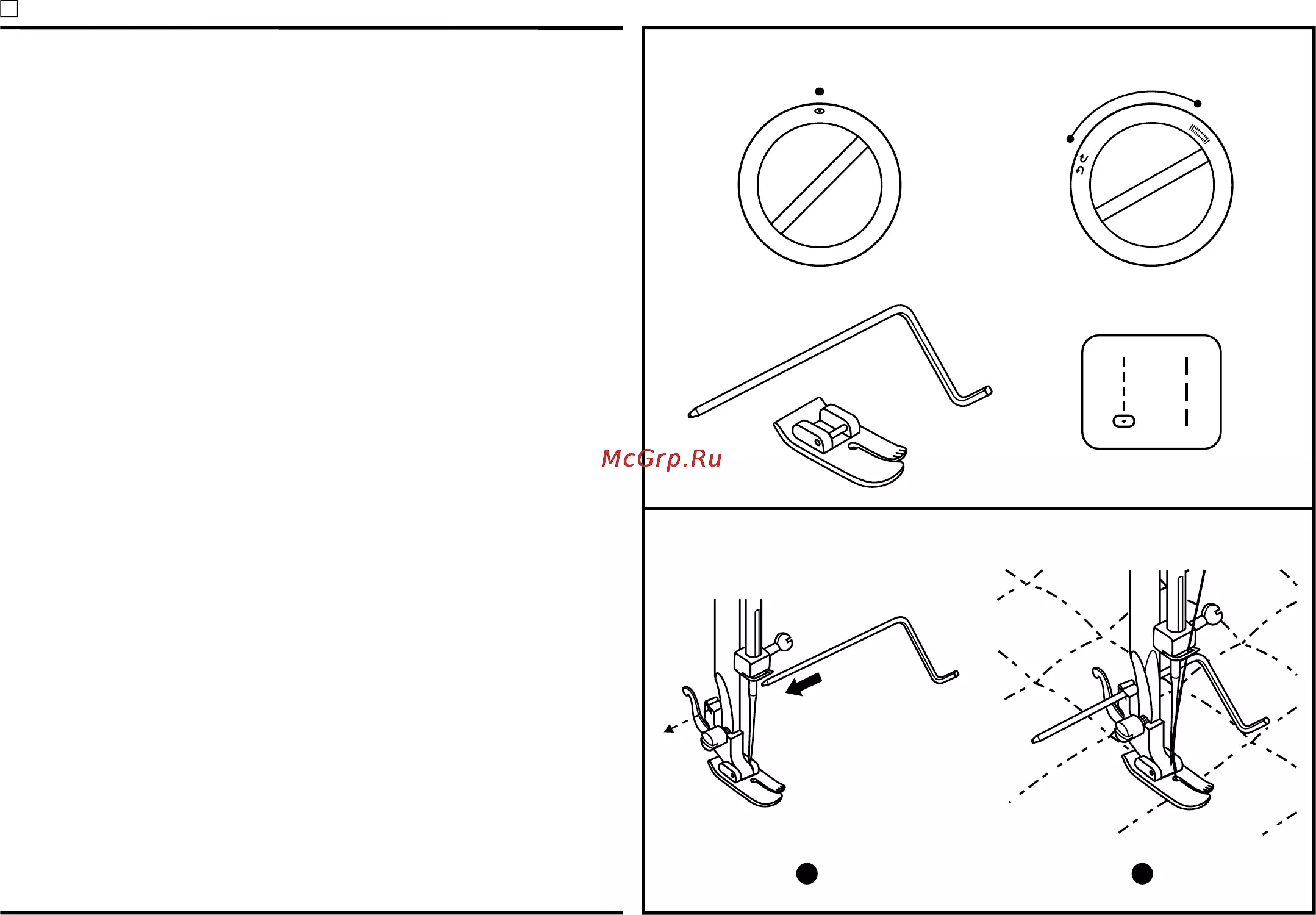 McGrp.Ru