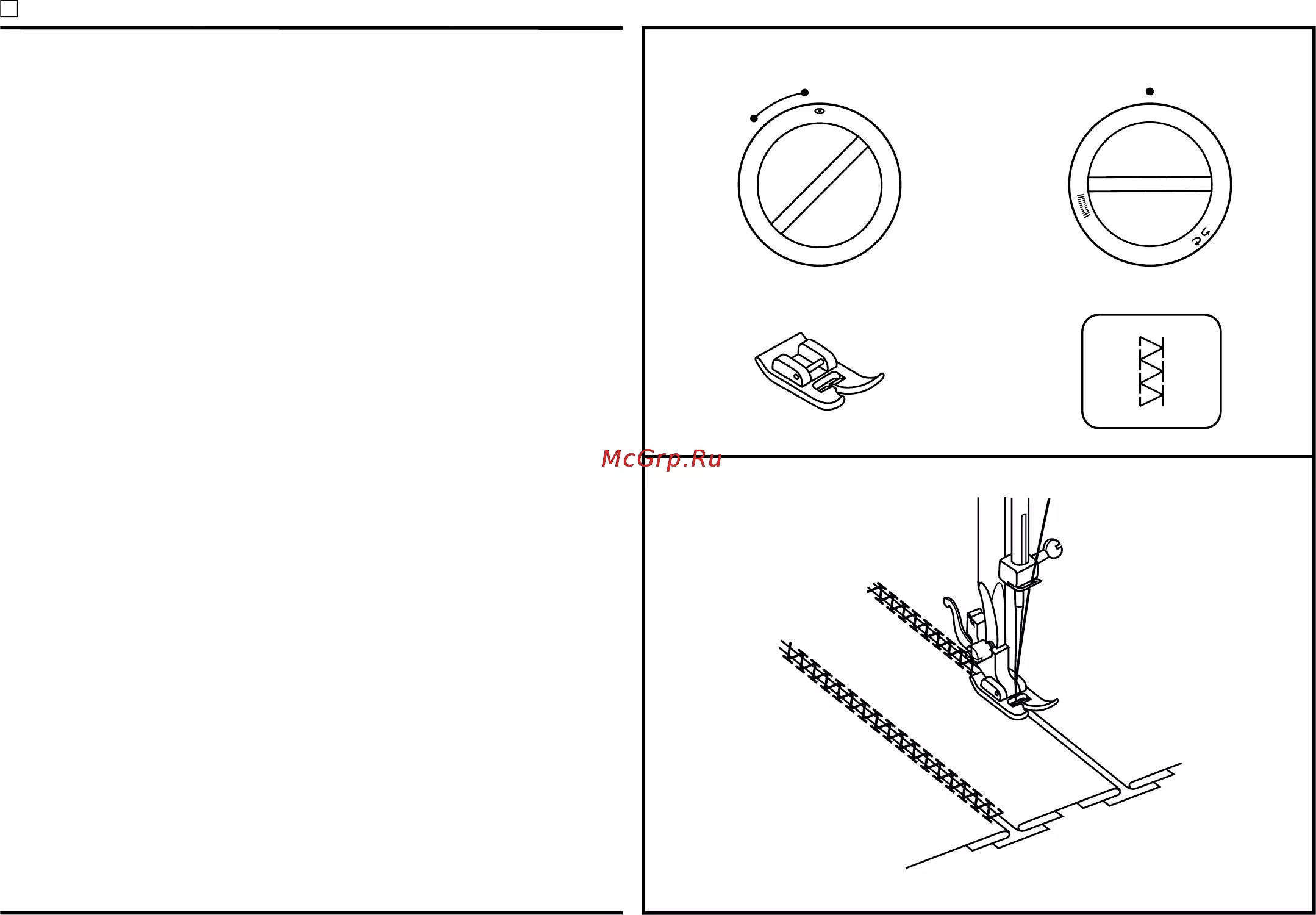 McGrp.Ru