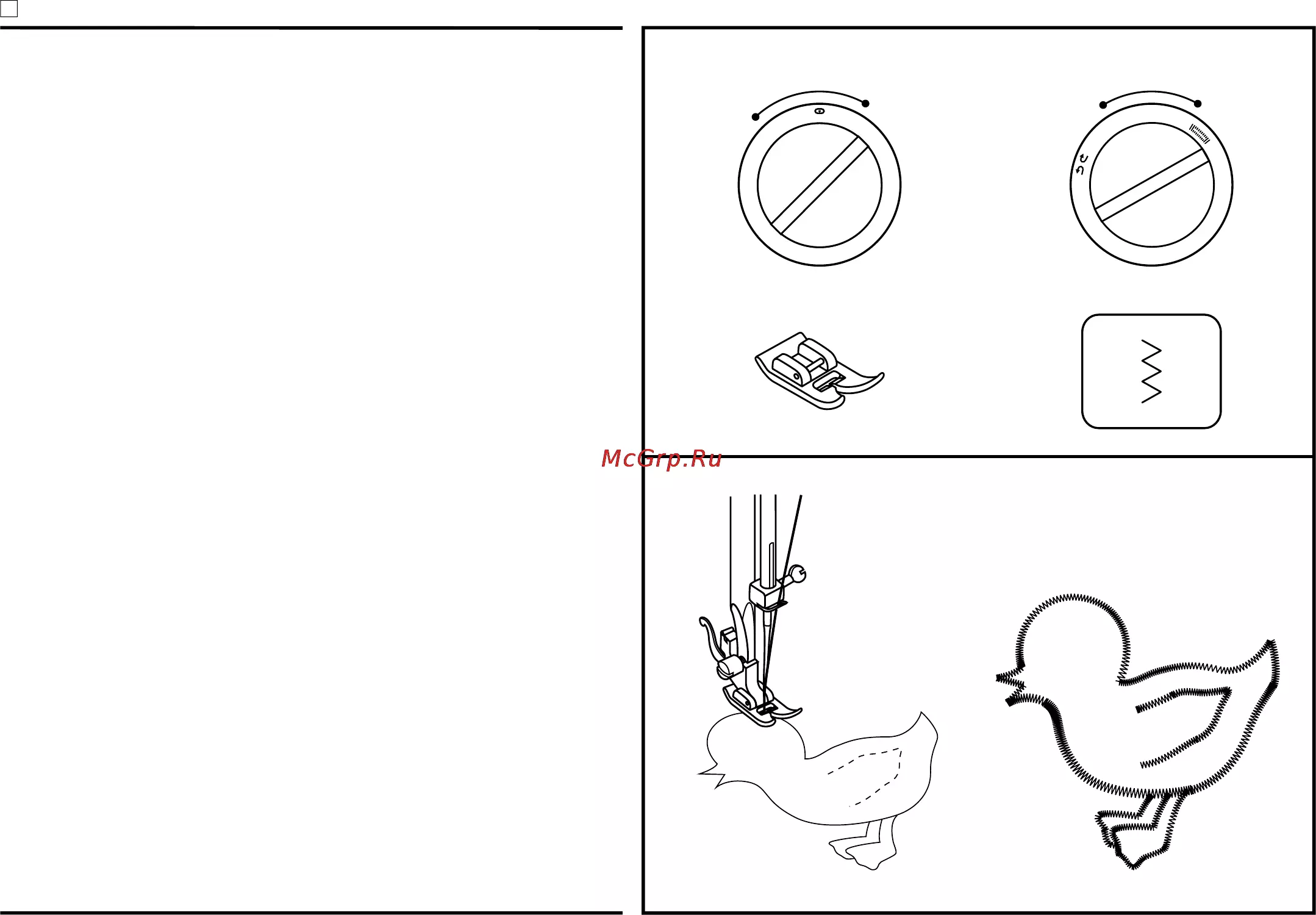 McGrp.Ru