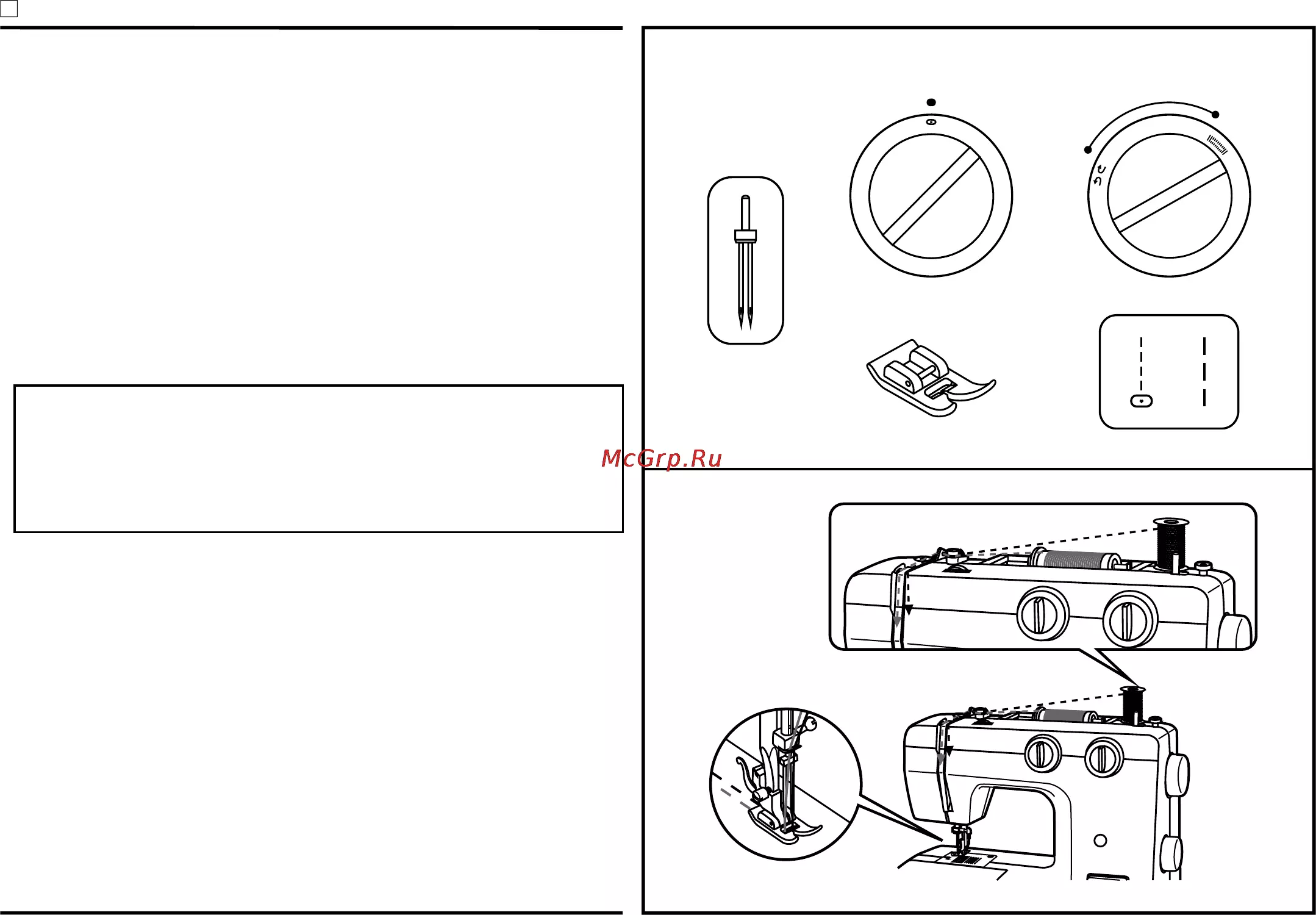 McGrp.Ru