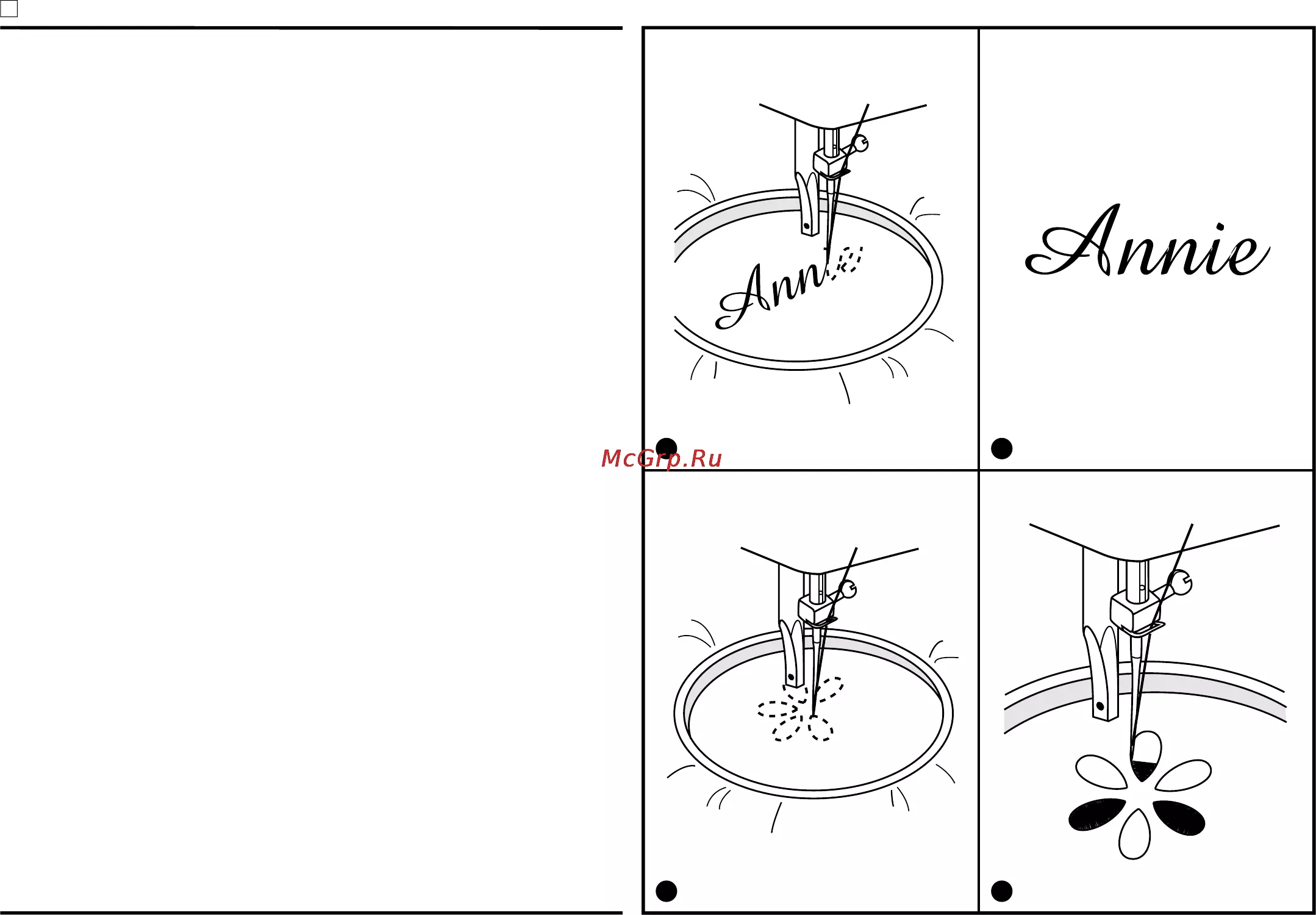 Ann

Annie

McGrp.Ru