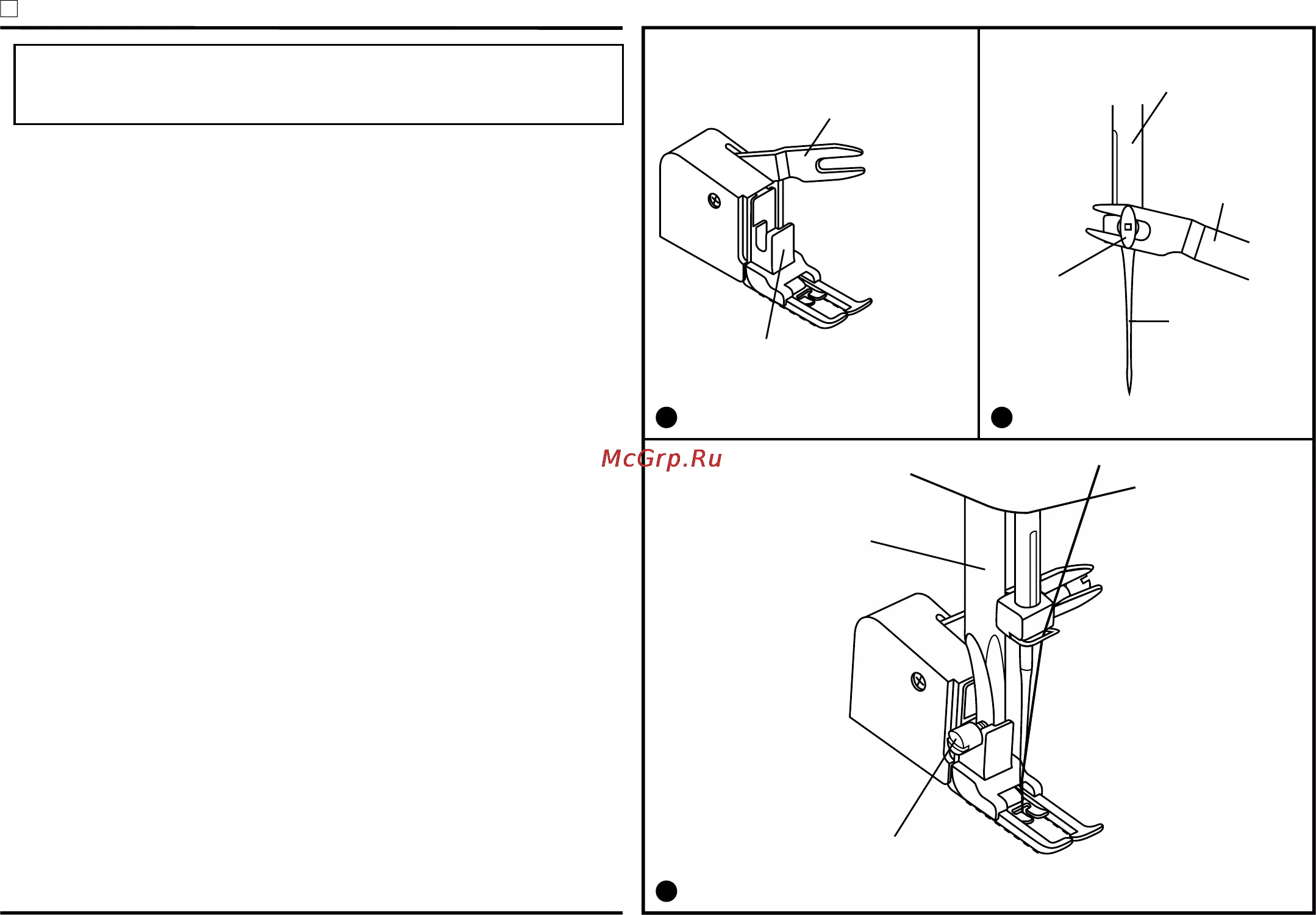 McGrp.Ru