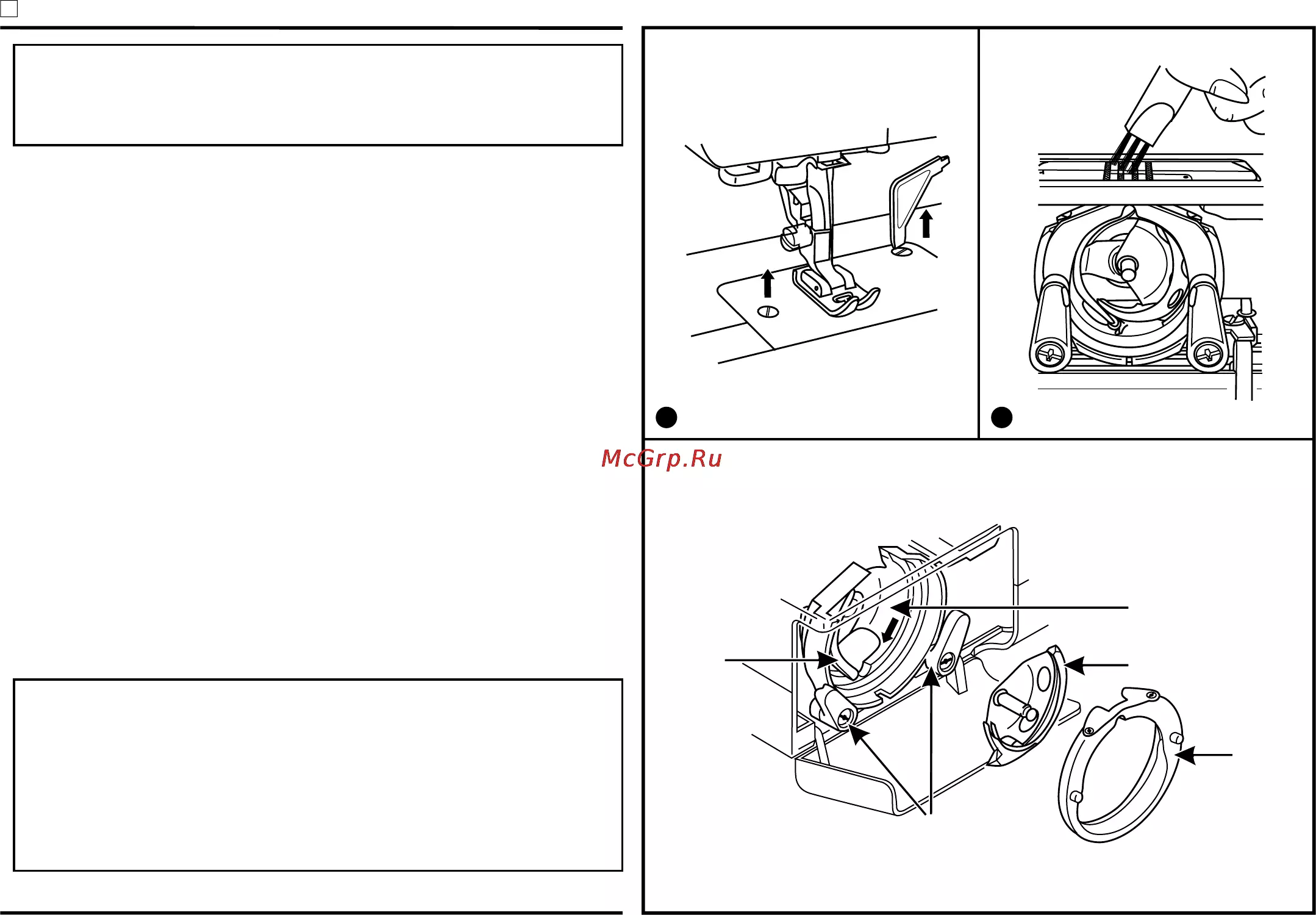 McGrp.Ru