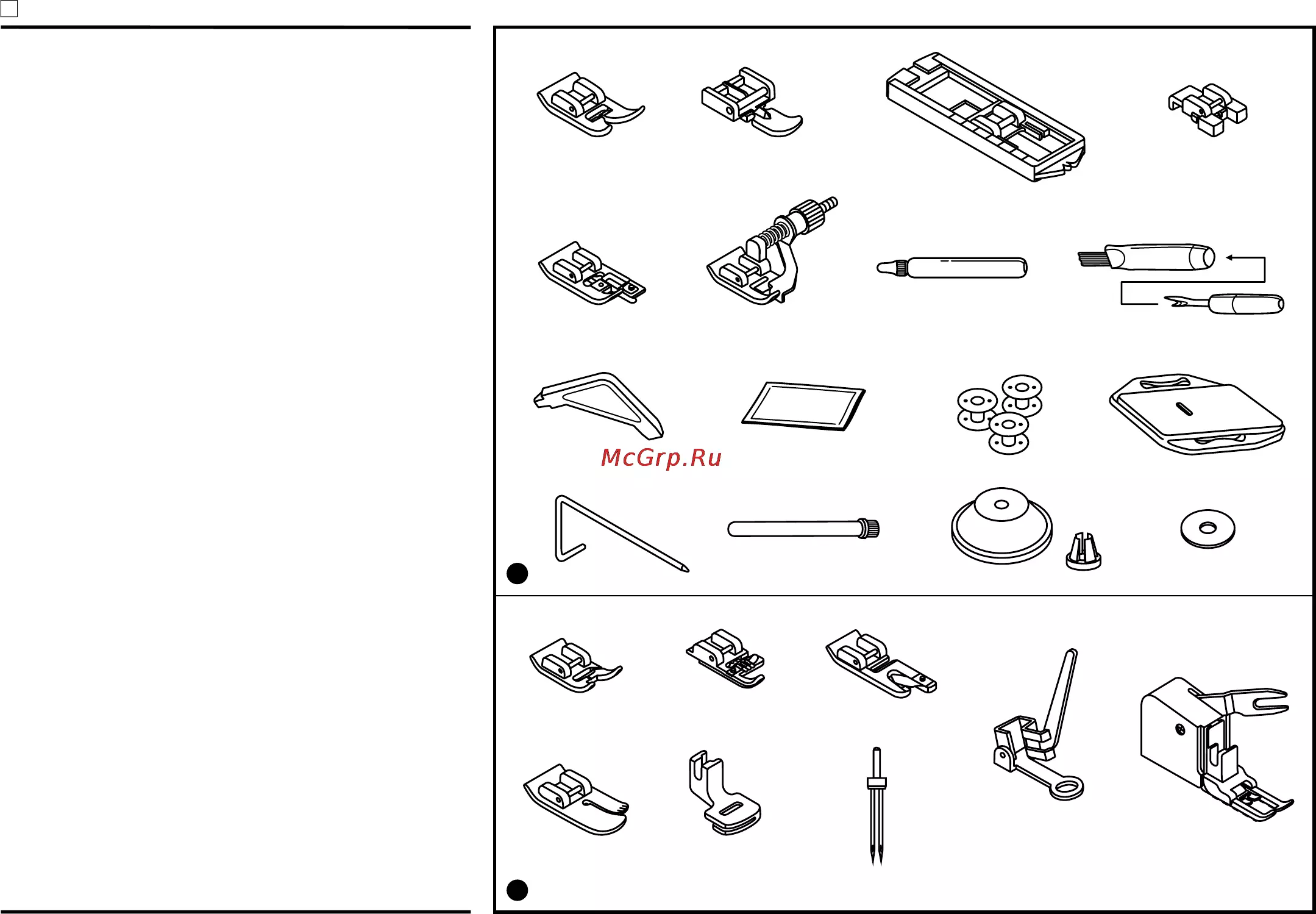 McGrp.Ru