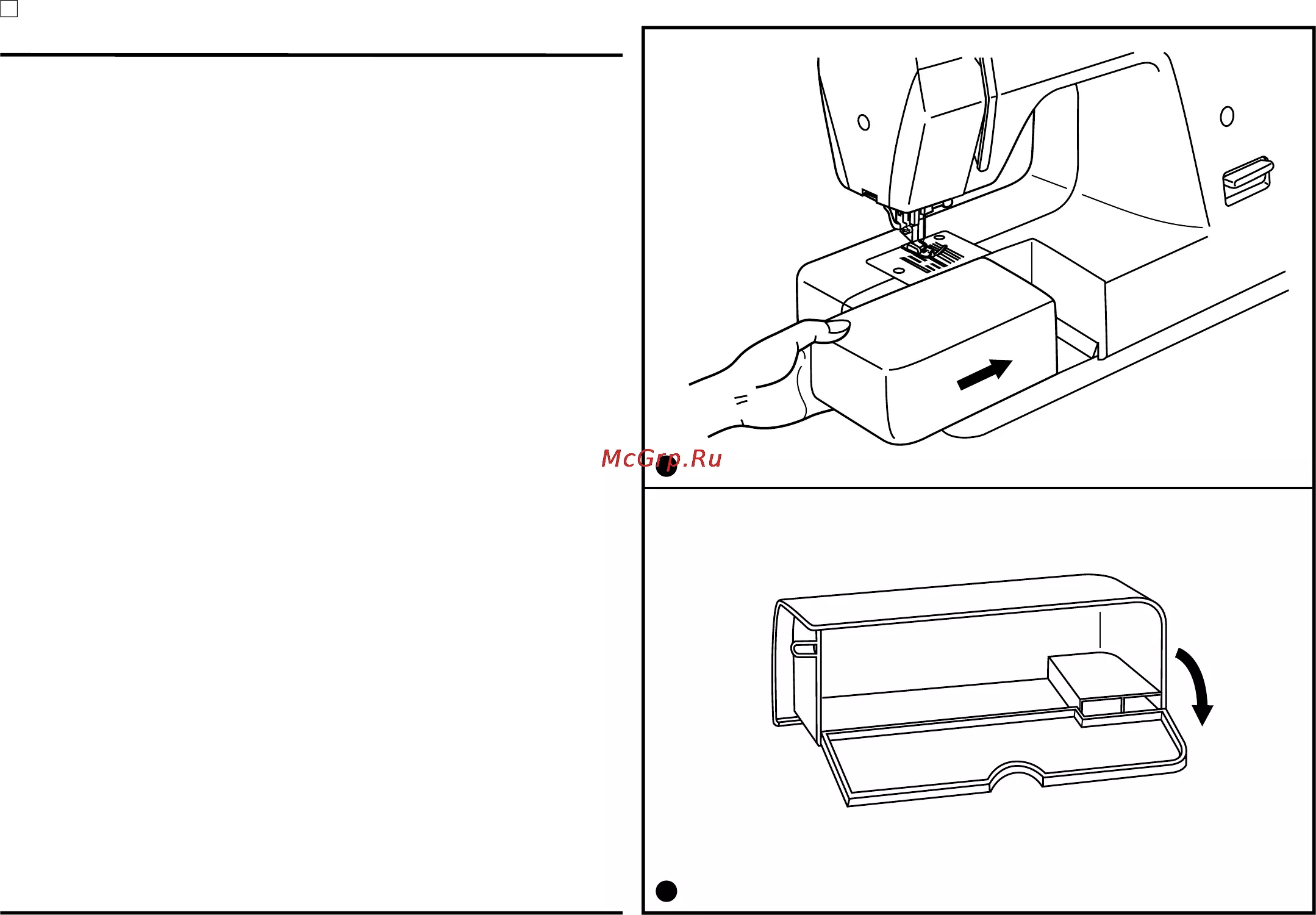 McGrp.Ru