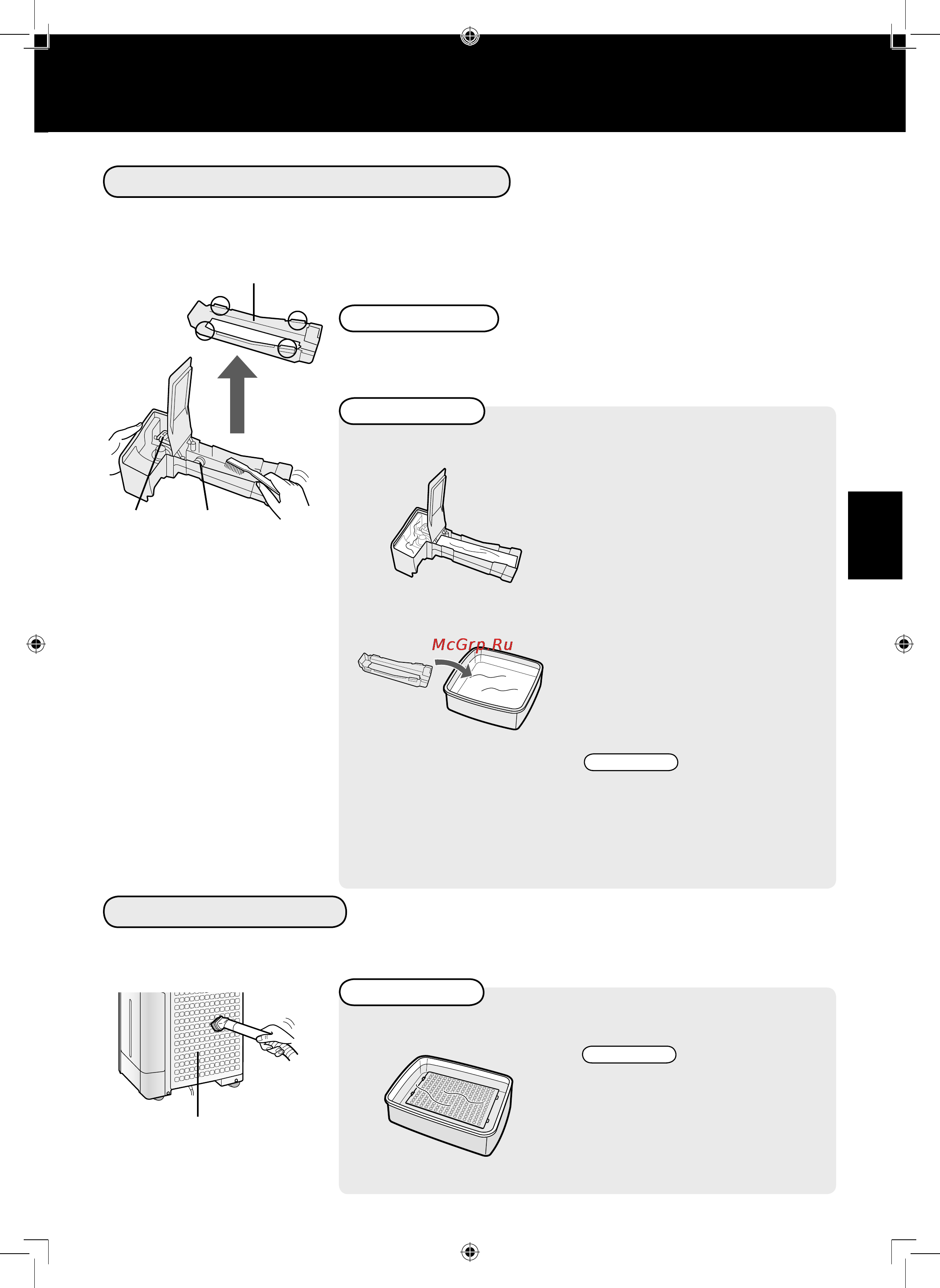 McGrp.Ru