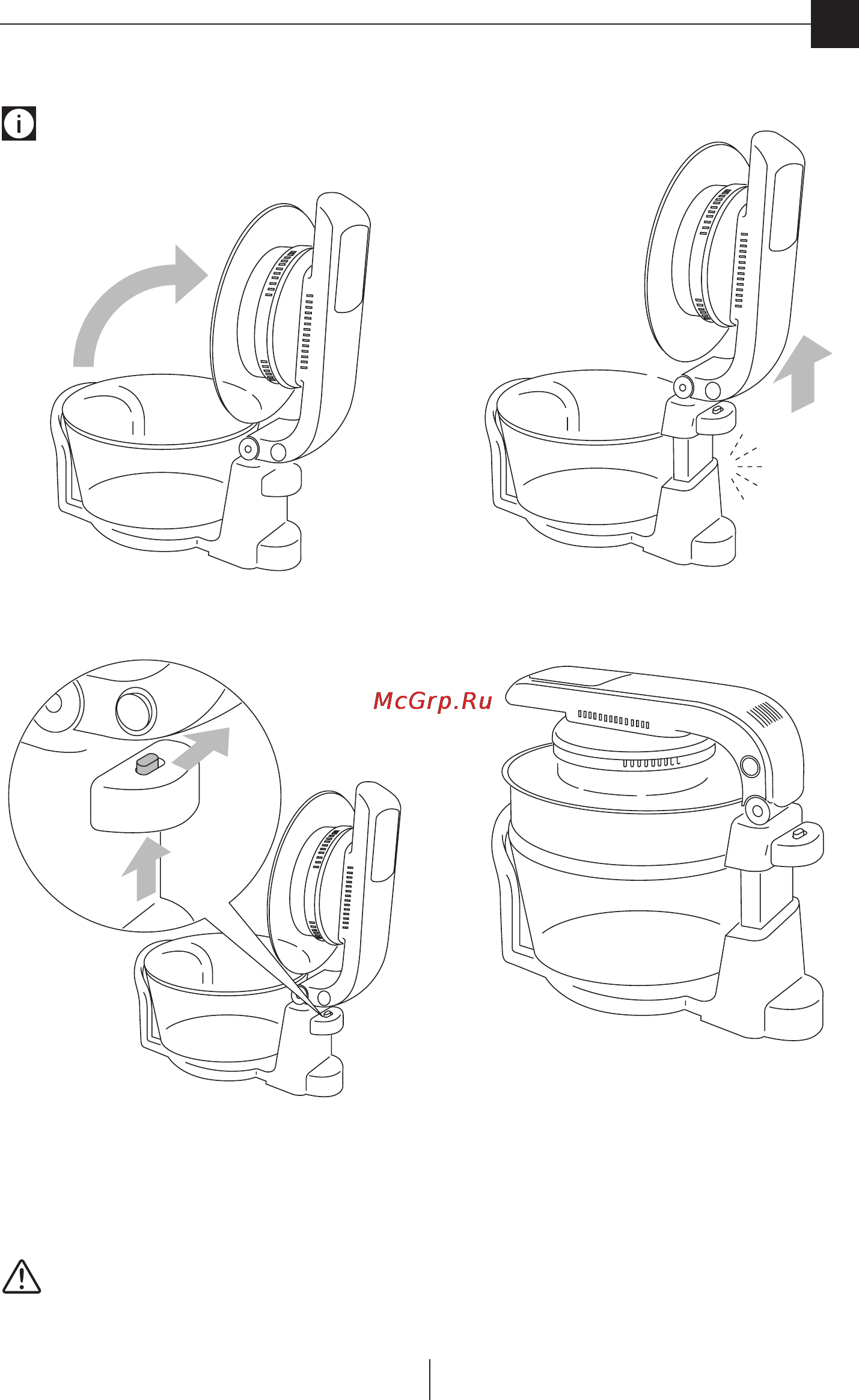 McGrp.Ru