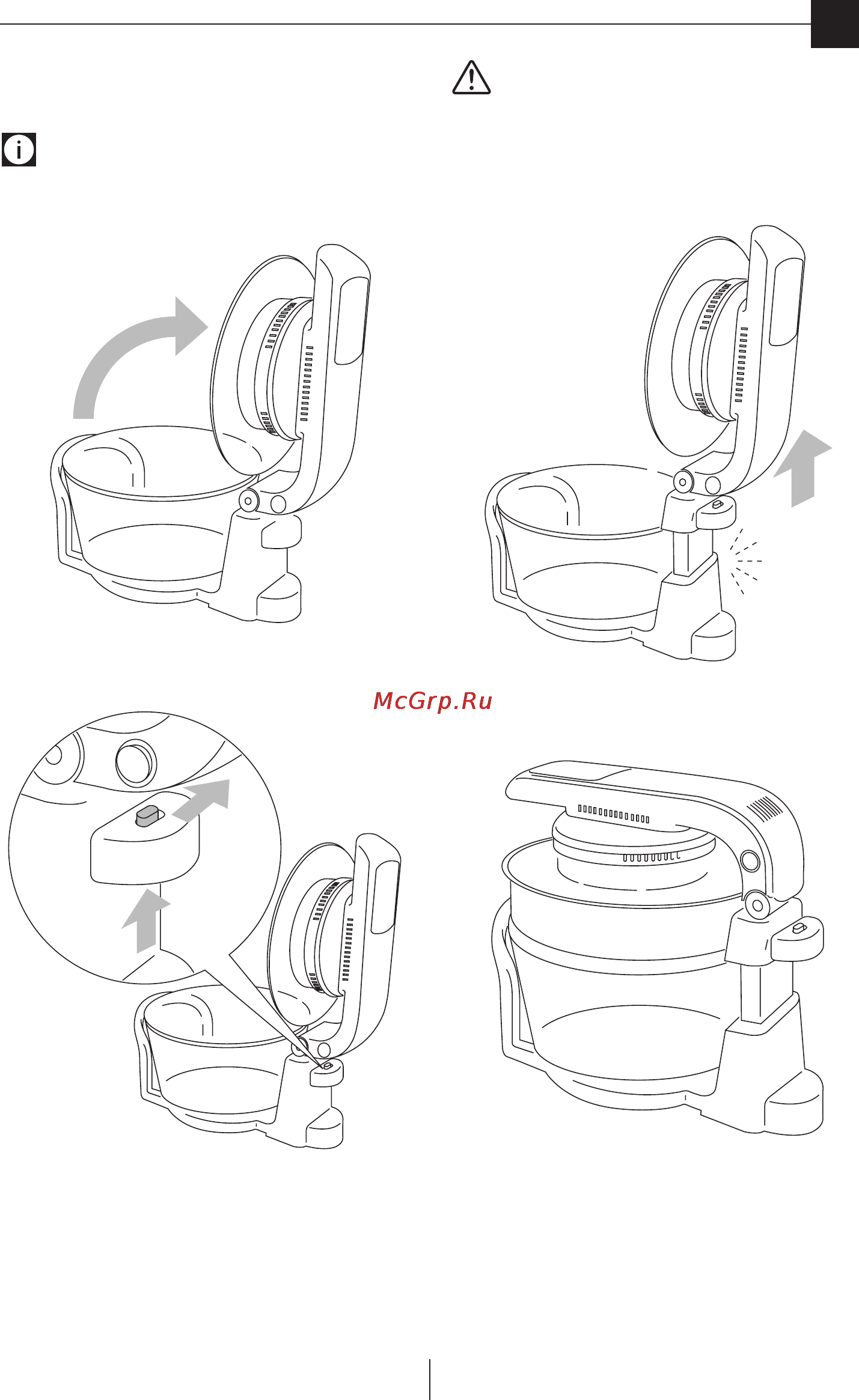 McGrp.Ru