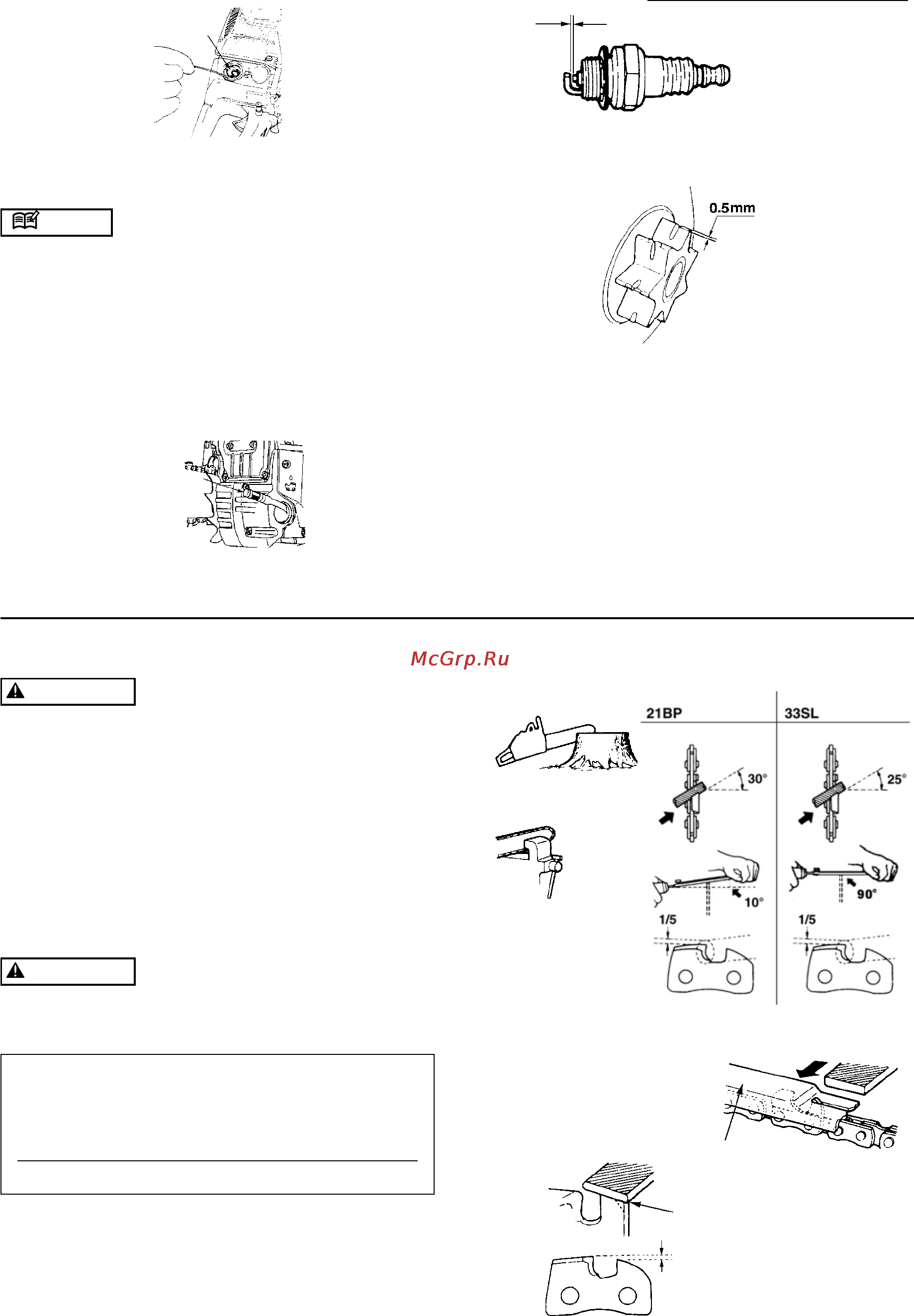 0.5mm

McGrp.Ru

21BP

33SL

30°

25°

10°

90°

1/5

1/5