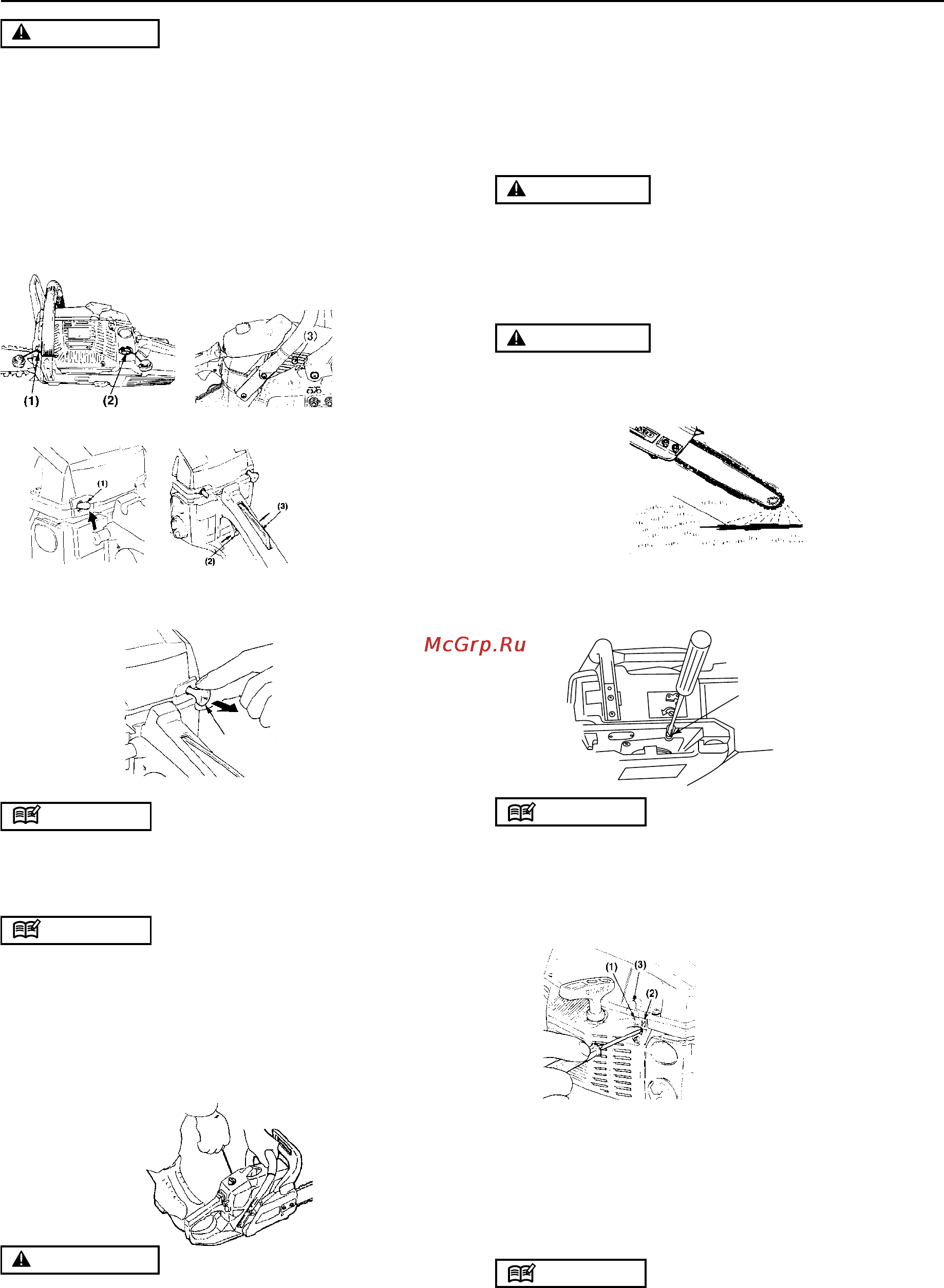 (1)
(2)
(3)
(1)
(3)
(2)
McGrp.Ru
(1)
(3)
(2)