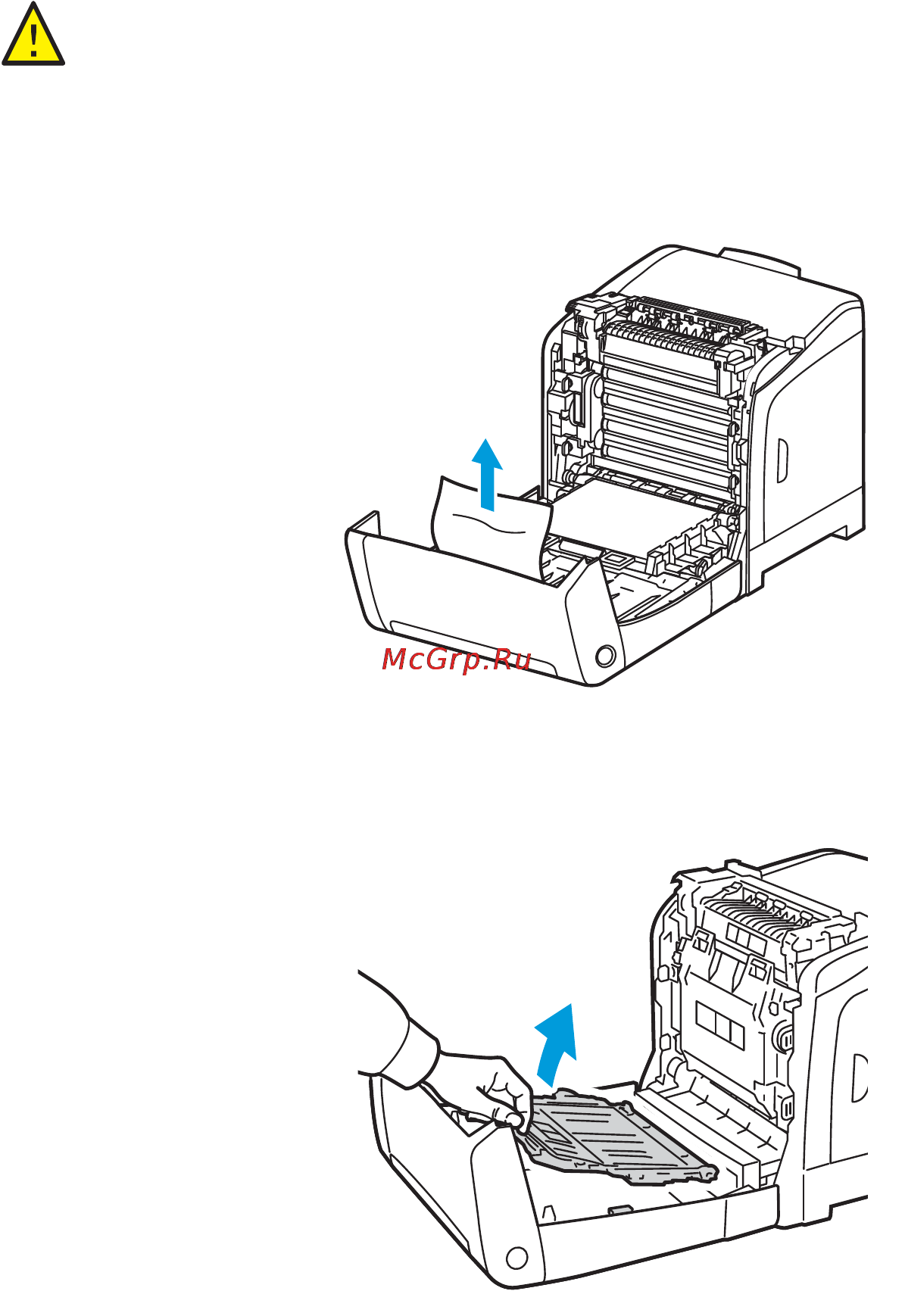 McGrp.Ru