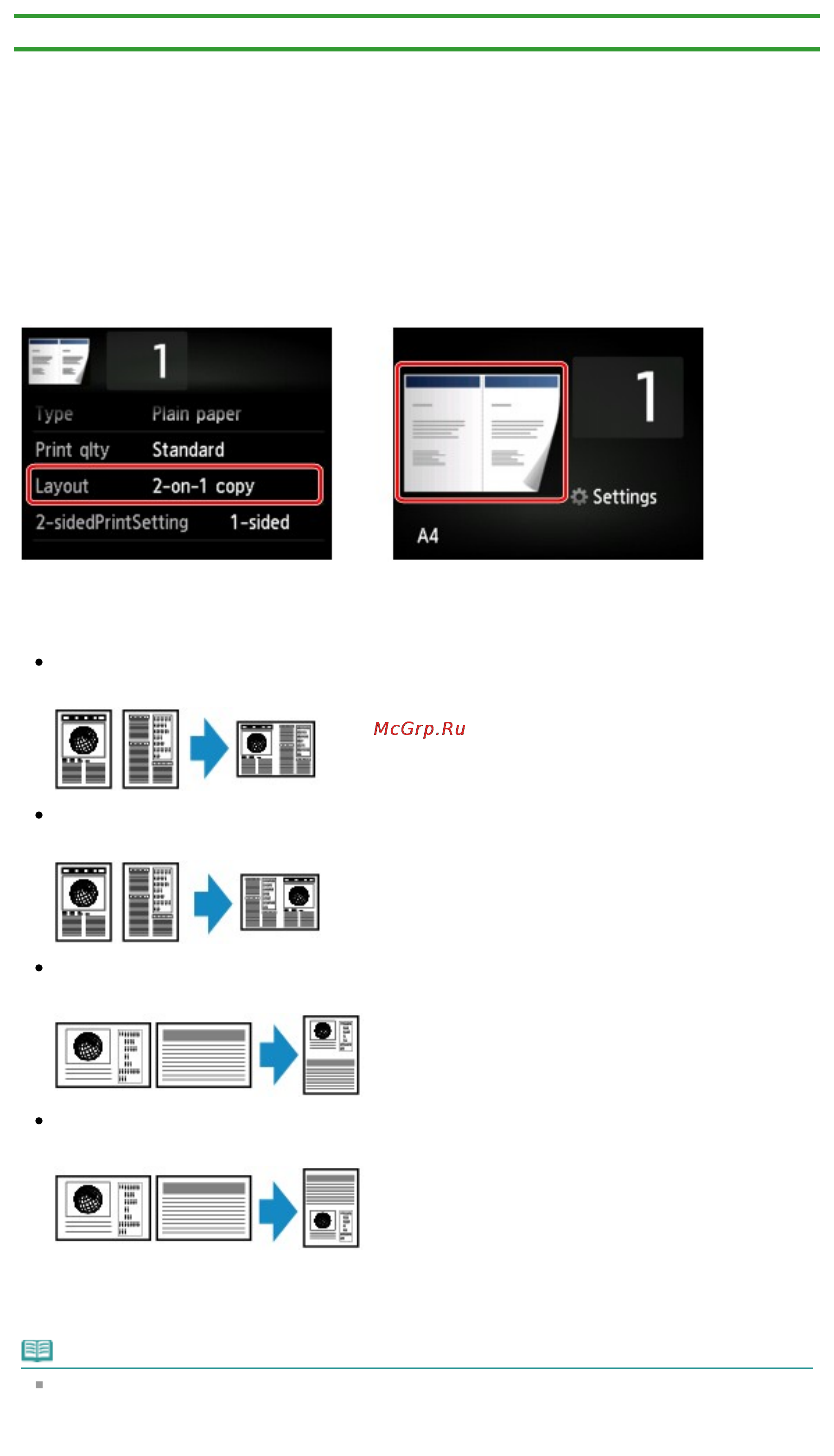 1
Type Plain paper
Print qlty Standard
Layout 2-on-1 copy
2-sidedPrintSetting 1-sided

1
Settings
A4

McGrp.Ru