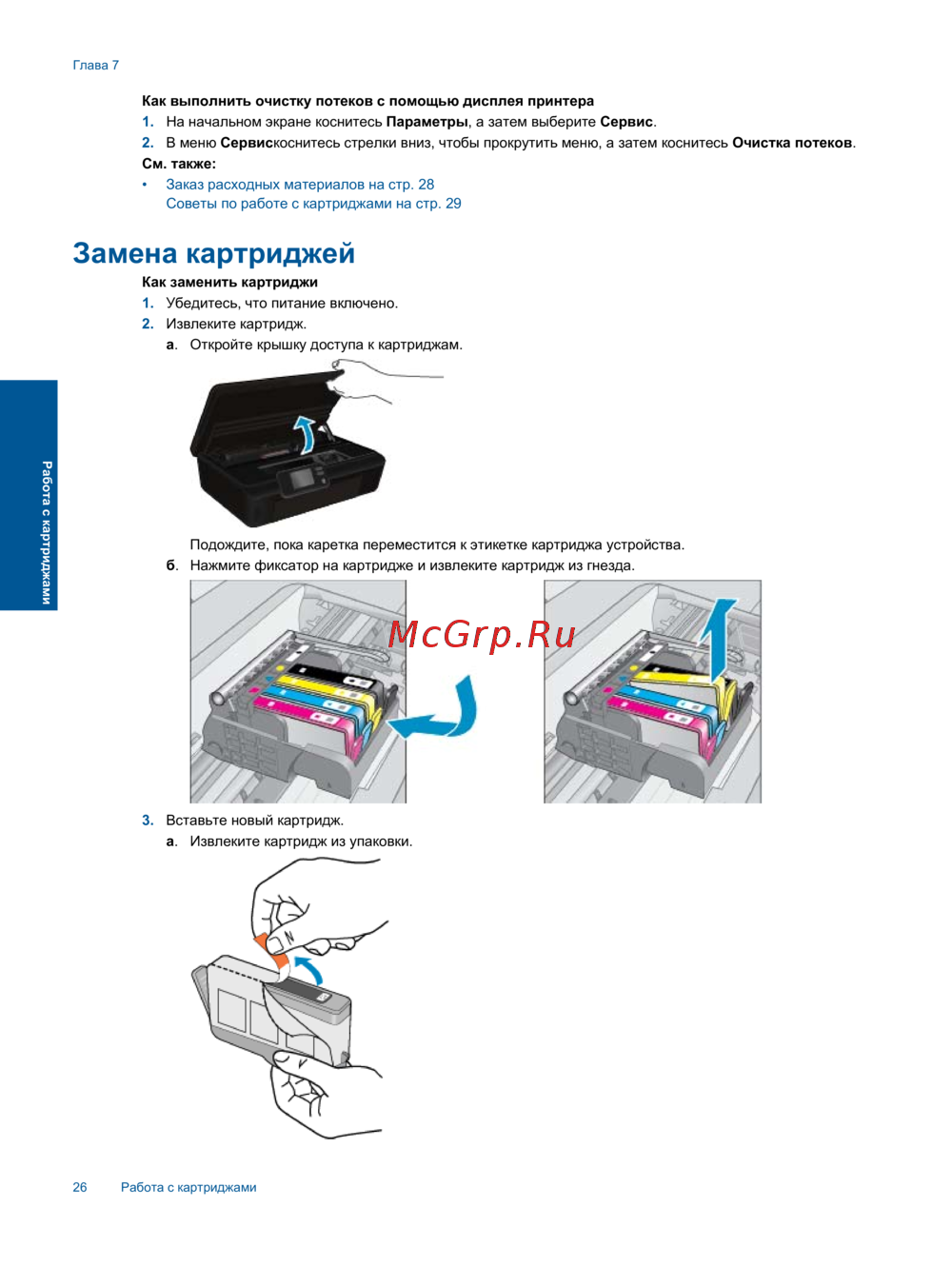 Глава 7

Как выполнить очистку потеков с помощью дисплея принтера

1. На начальном экране коснитесь Параметры, а затем выберите Сервис.

2. В меню Сервискоснитесь стрелки вниз, чтобы прокрутить меню, а затем коснитесь Очистка потеков.

См. также:

• Заказ расходных материалов на стр. 28
Советы по работе с картриджами на стр. 29

Замена картриджей

Как заменить картриджи

1. Убедитесь, что питание включено.

2. Извлеките картридж.

а. Откройте крышку доступа к картриджам.

Подождите, пока каретка переместится к этикетке картриджа устройства.

б. Нажмите фиксатор на картридже и извлеките картридж из гнезда.

McGrp.Ru

3. Вставьте новый картридж.

а. Извлеките картридж из упаковки.

Работа с картриджами

26 Работа с картриджами