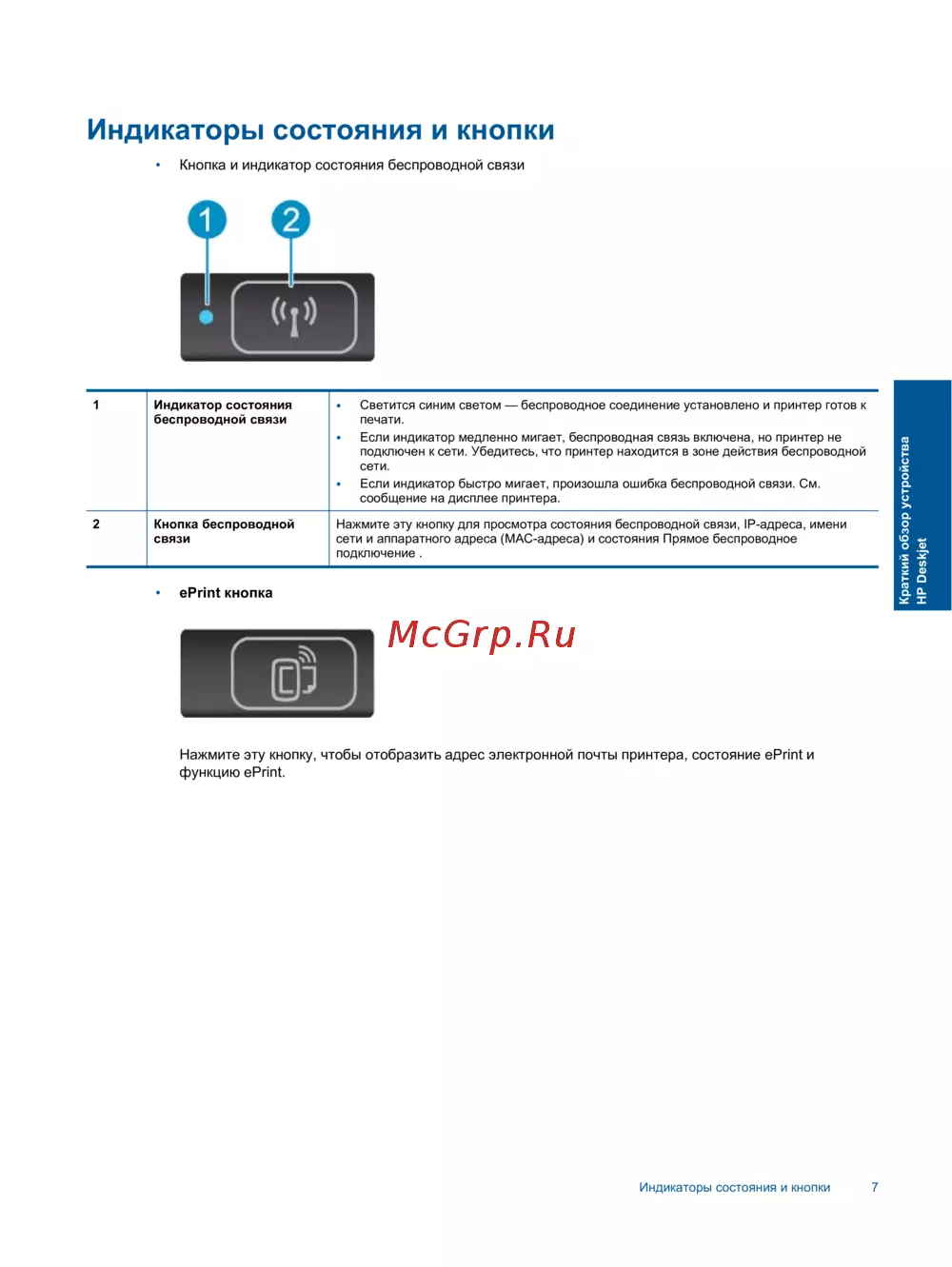 Индикаторы состояния и кнопки

• Кнопка и индикатор состояния беспроводной связи

1 2

| 1 | Индикатор состояния беспроводной связи | • Светится синим светом — беспроводное соединение установлено и принтер готов к печати. • Если индикатор медленно мигает, беспроводная связь включена, но принтер не подключен к сети. Убедитесь, что принтер находится в зоне действия беспроводной сети. • Если индикатор быстро мигает, произошла ошибка беспроводной связи. См. сообщение на дисплее принтера. |
|---|---|---|
| 2 | Кнопка беспроводной связи | Нажмите эту кнопку для просмотра состояния беспроводной связи, IP-адреса, имени сети и аппаратного адреса (MAC-адреса) и состояния Прямое беспроводное подключение . |

• ePrint кнопка

McGrp.Ru

Нажмите эту кнопку, чтобы отобразить адрес электронной почты принтера, состояние ePrint и функцию ePrint.

Краткий обзор устройства HP Deskjet

Индикаторы состояния и кнопки 7