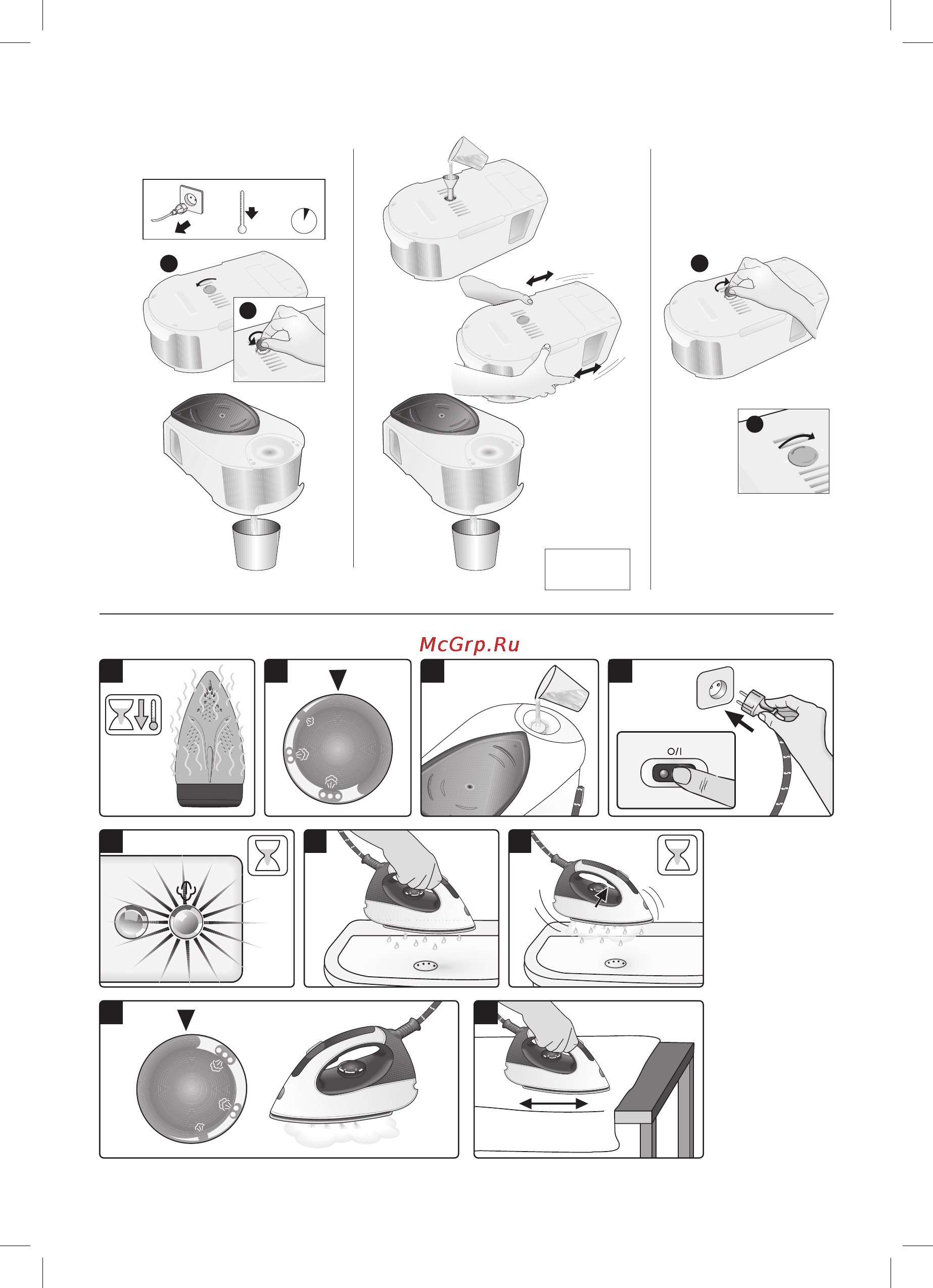 McGrp.Ru

O/I