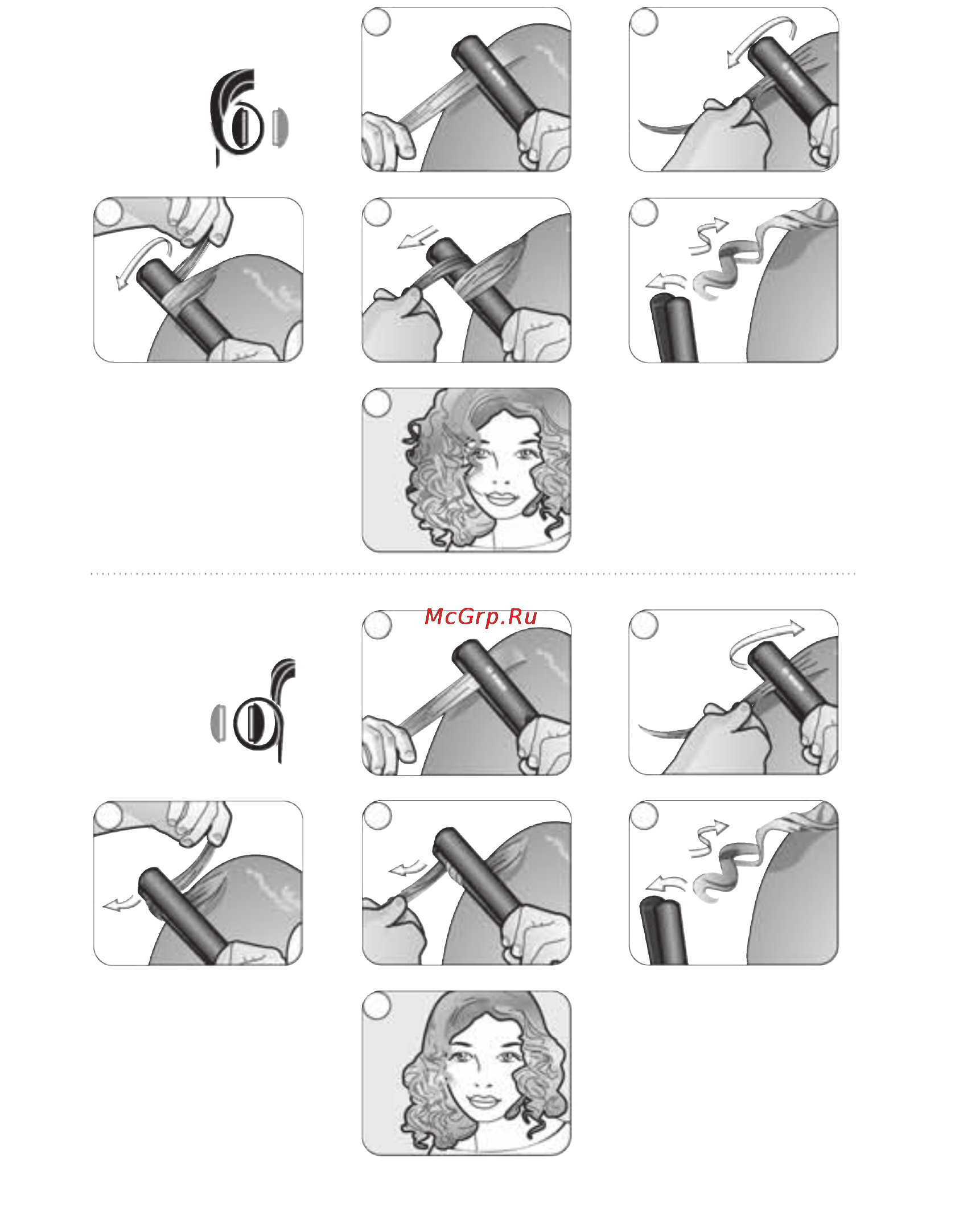 McGrp.Ru