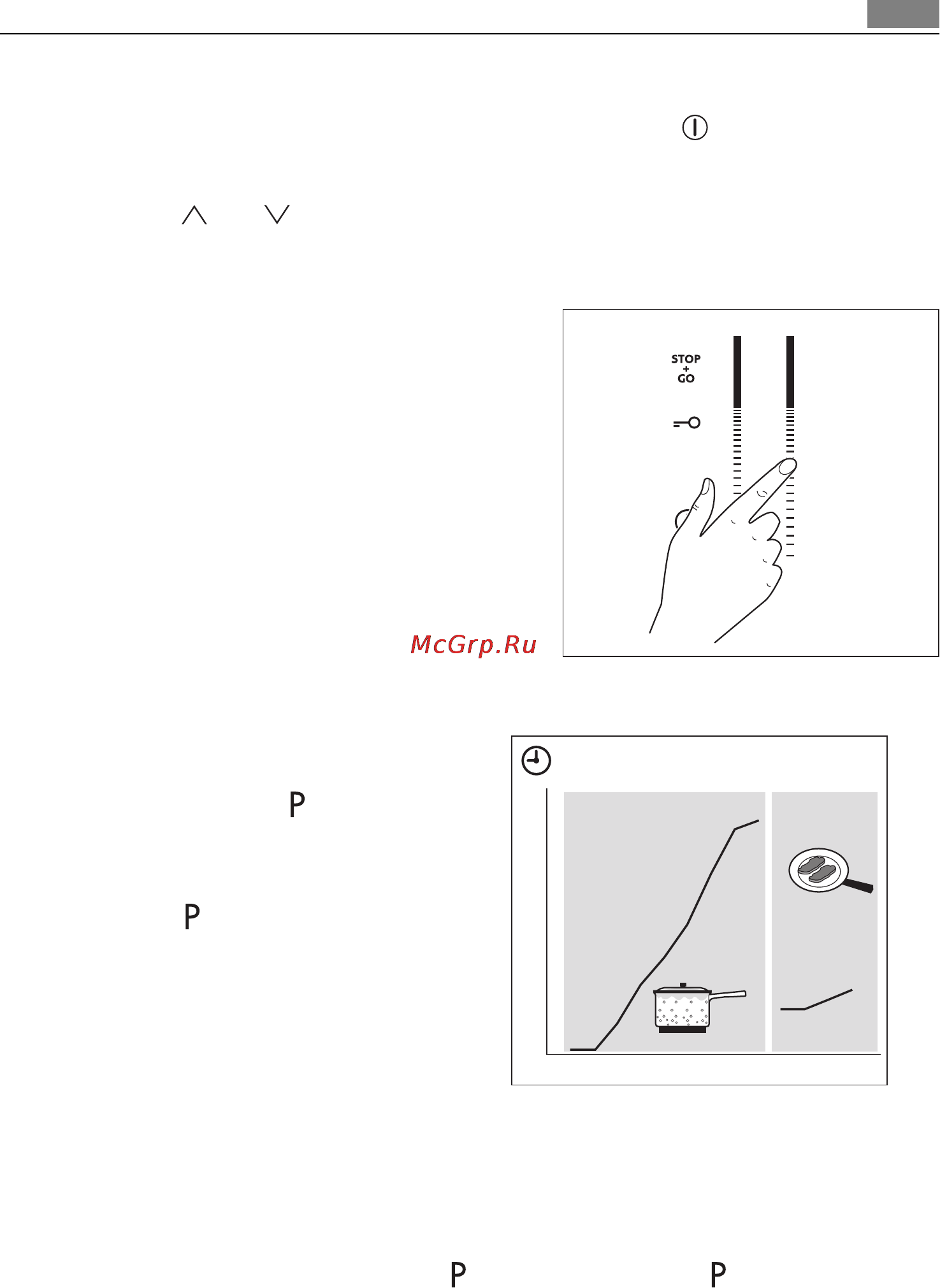 STOP
+
GO

McGrp.Ru

P

P

P P