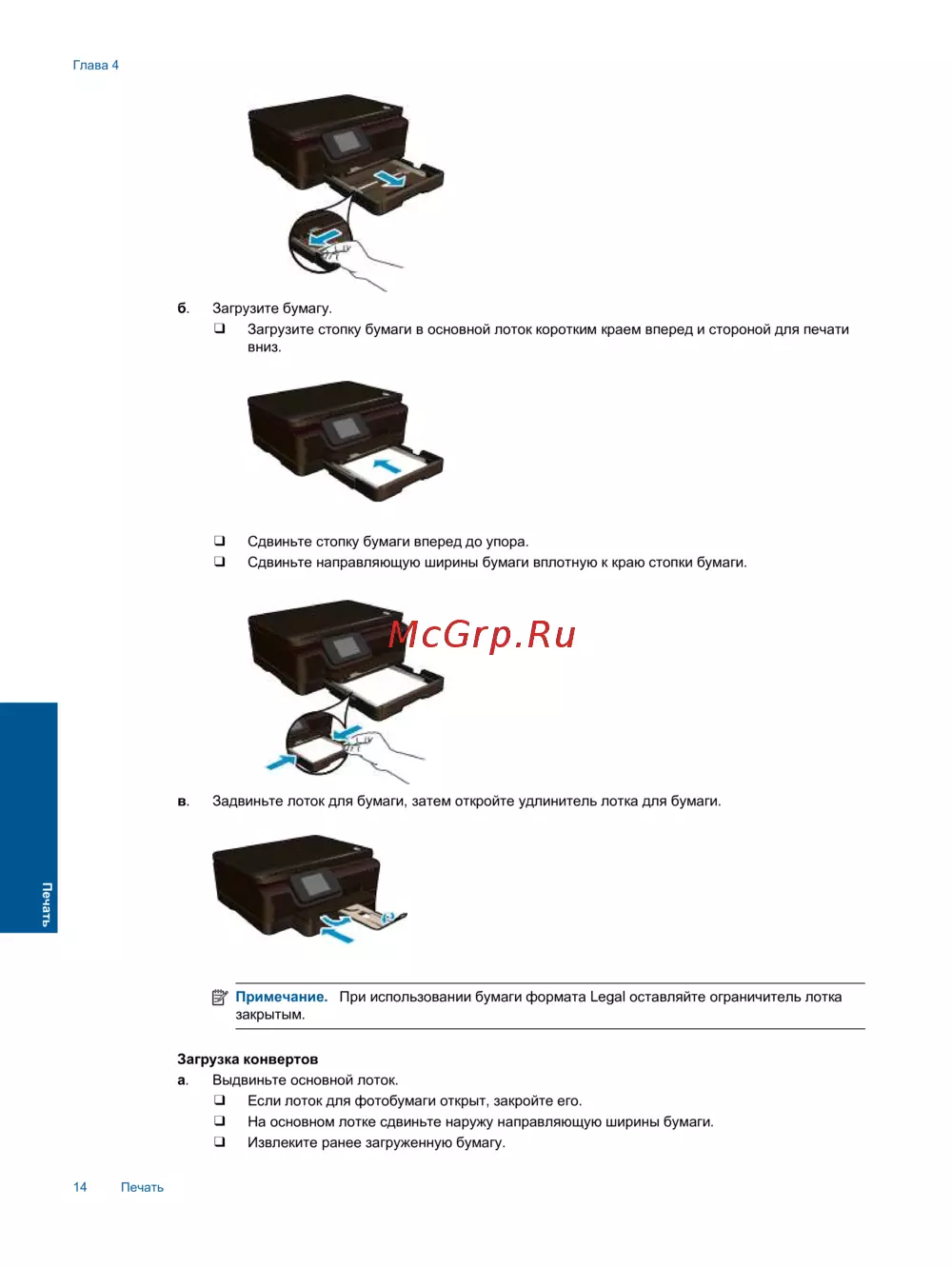 Глава 4

б. Загрузите бумагу.

❑ Загрузите стопку бумаги в основной лоток коротким краем вперед и стороной для печати вниз.

❑ Сдвиньте стопку бумаги вперед до упора.

❑ Сдвиньте направляющую ширины бумаги вплотную к краю стопки бумаги.

McGrp.Ru

в. Задвиньте лоток для бумаги, затем откройте удлинитель лотка для бумаги.

Примечание. При использовании бумаги формата Legal оставляйте ограничитель лотка закрытым.

Загрузка конвертов

а. Выдвиньте основной лоток.

❑ Если лоток для фотобумаги открыт, закройте его.

❑ На основном лотке сдвиньте наружу направляющую ширины бумаги.

❑ Извлеките ранее загруженную бумагу.

Печать

14 Печать