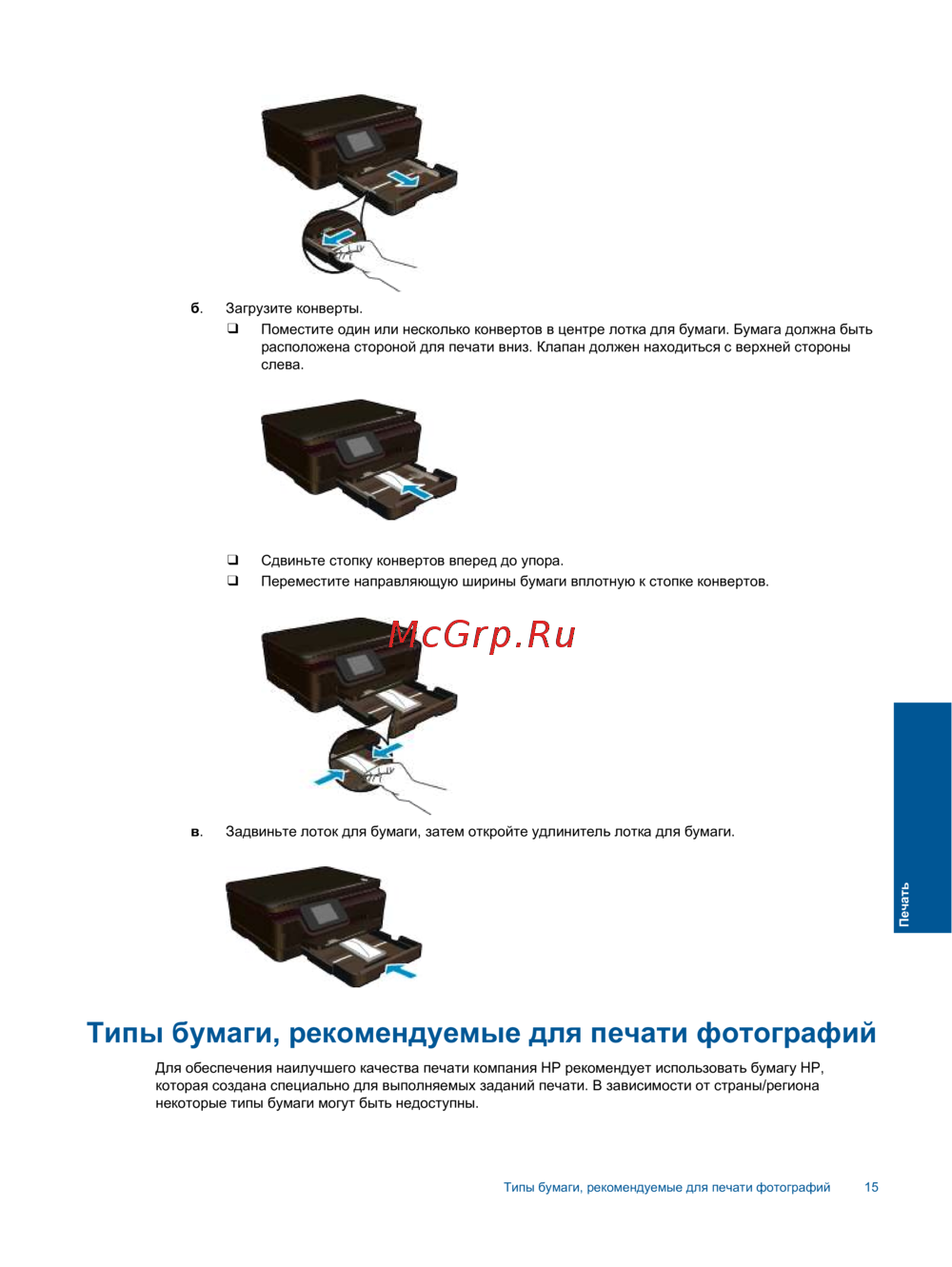 б. Загрузите конверты.

❑ Поместите один или несколько конвертов в центре лотка для бумаги. Бумага должна быть расположена стороной для печати вниз. Клапан должен находиться с верхней стороны слева.

❑ Сдвиньте стопку конвертов вперед до упора.

❑ Переместите направляющую ширины бумаги вплотную к стопке конвертов.

McGrp.Ru

в. Задвиньте лоток для бумаги, затем откройте удлинитель лотка для бумаги.

Печать

Типы бумаги, рекомендуемые для печати фотографий

Для обеспечения наилучшего качества печати компания HP рекомендует использовать бумагу HP, которая создана специально для выполняемых заданий печати. В зависимости от страны/региона некоторые типы бумаги могут быть недоступны.

Типы бумаги, рекомендуемые для печати фотографий 15