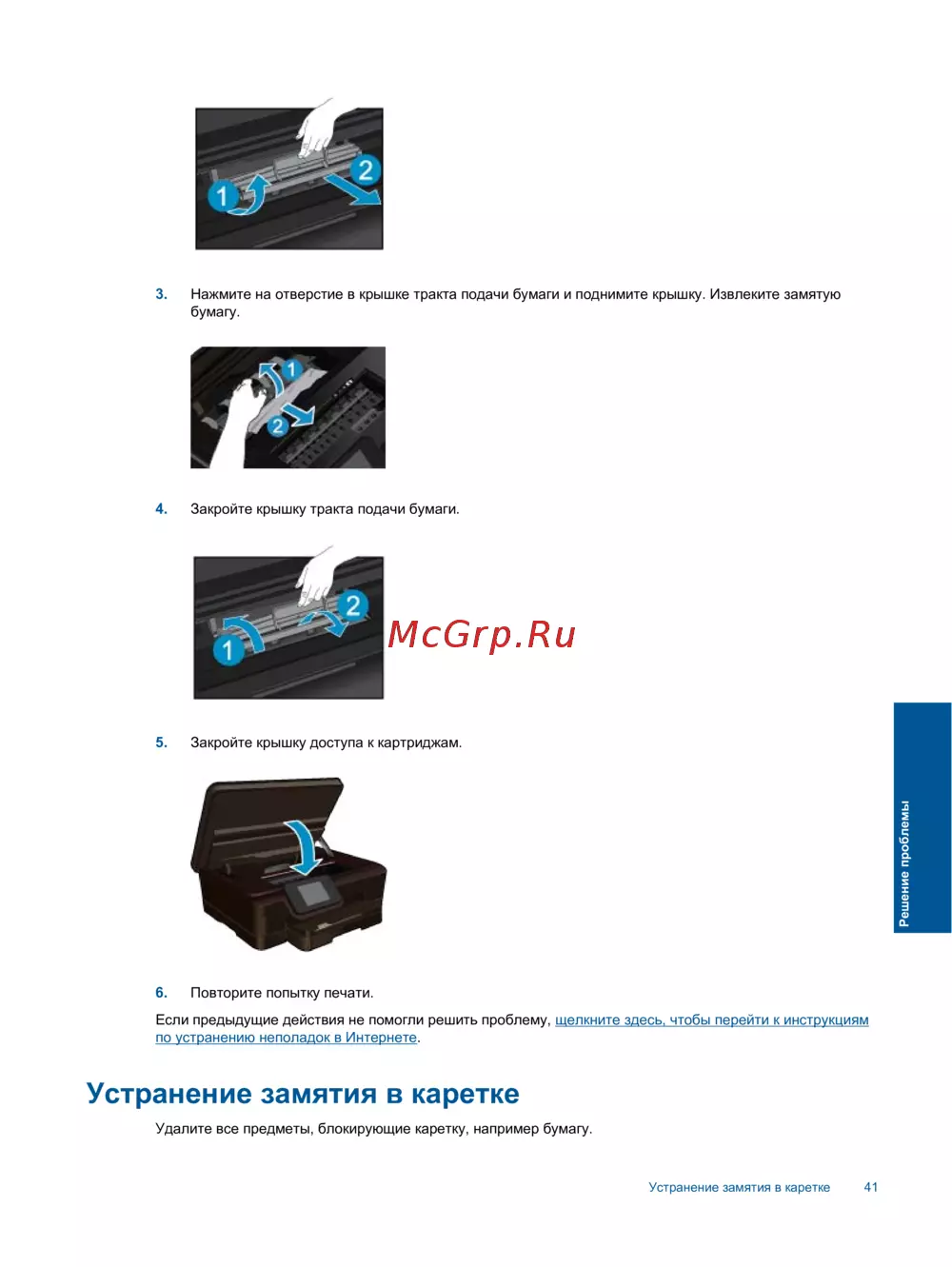 1
2

3. Нажмите на отверстие в крышке тракта подачи бумаги и поднимите крышку. Извлеките замятую бумагу.

1
2

4. Закройте крышку тракта подачи бумаги.

1
2

McGrp.Ru

5. Закройте крышку доступа к картриджам.

Решение проблемы

6. Повторите попытку печати.

Если предыдущие действия не помогли решить проблему, щелкните здесь, чтобы перейти к инструкциям по устранению неполадок в Интернете.

Устранение замятия в каретке

Удалите все предметы, блокирующие каретку, например бумагу.

Устранение замятия в каретке 41