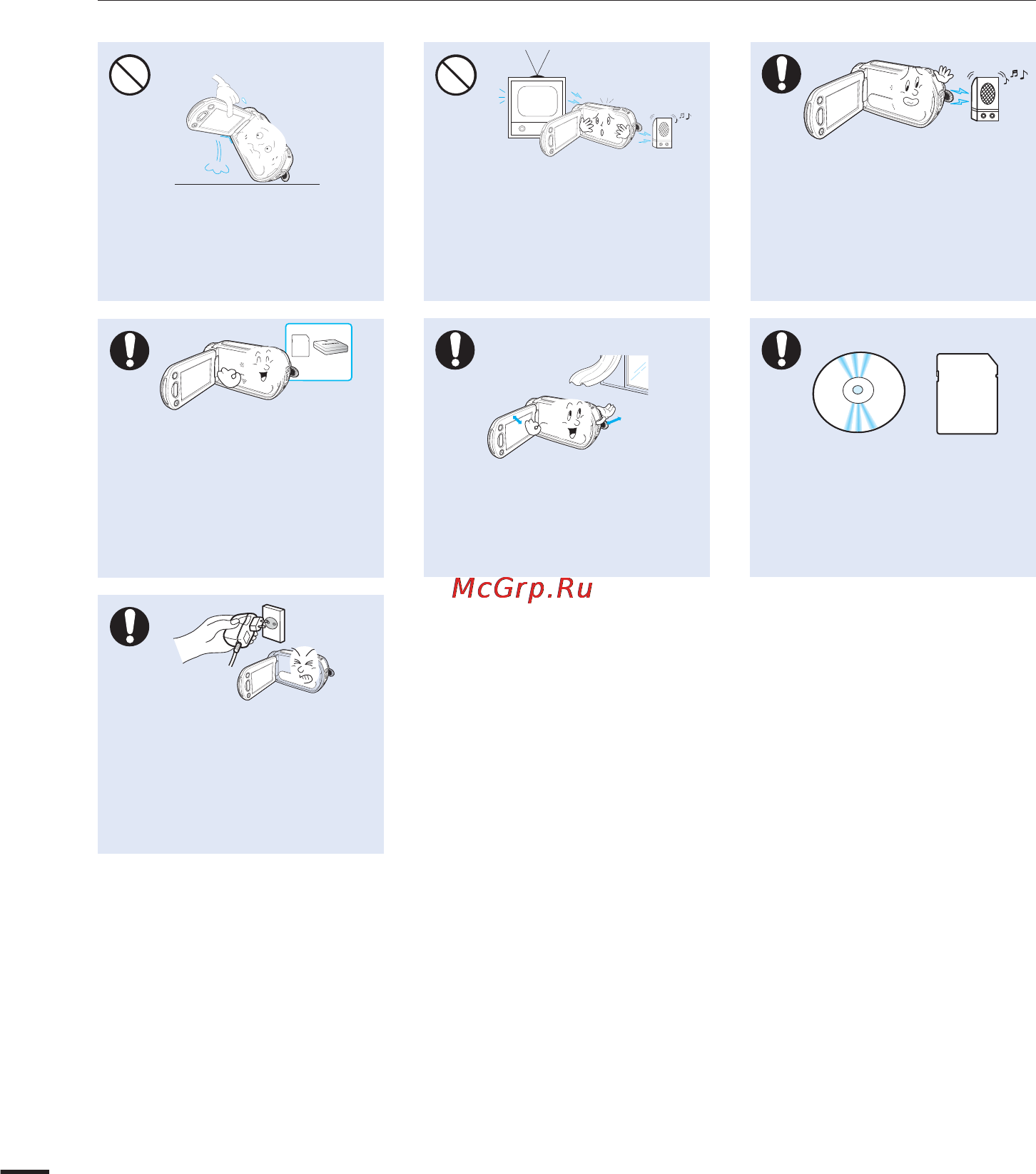 McGrp.Ru